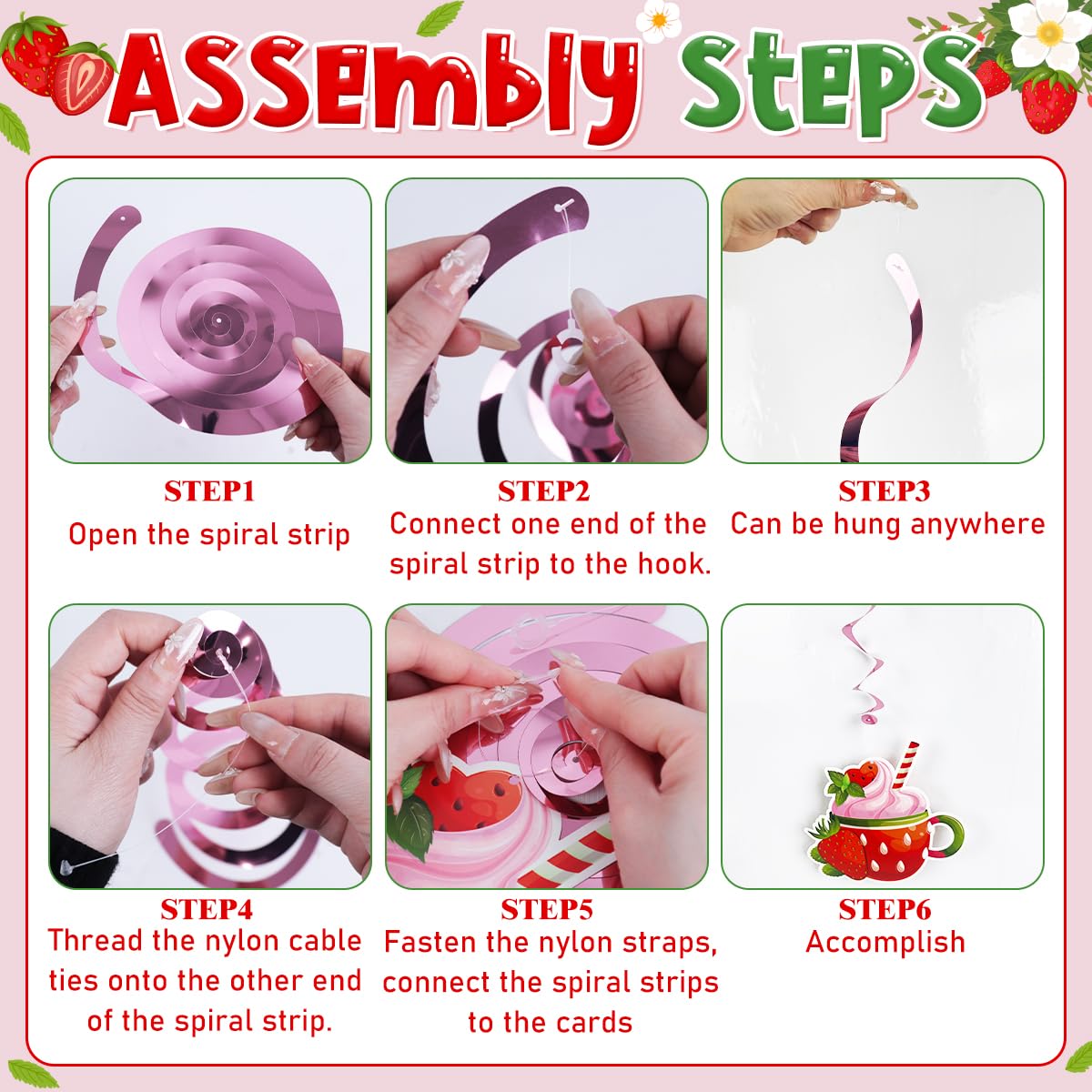 ASSEmbly StEPS

STEP1
Open the spiral strip

STEP2
Connect one end of the spiral strip to the hook.

STEP3
Can be hung anywhere

STEP4
Thread the nylon cable ties onto the other end of the spiral strip.

STEP5
Fasten the nylon straps, connect the spiral strips to the cards

STEP6
Accomplish