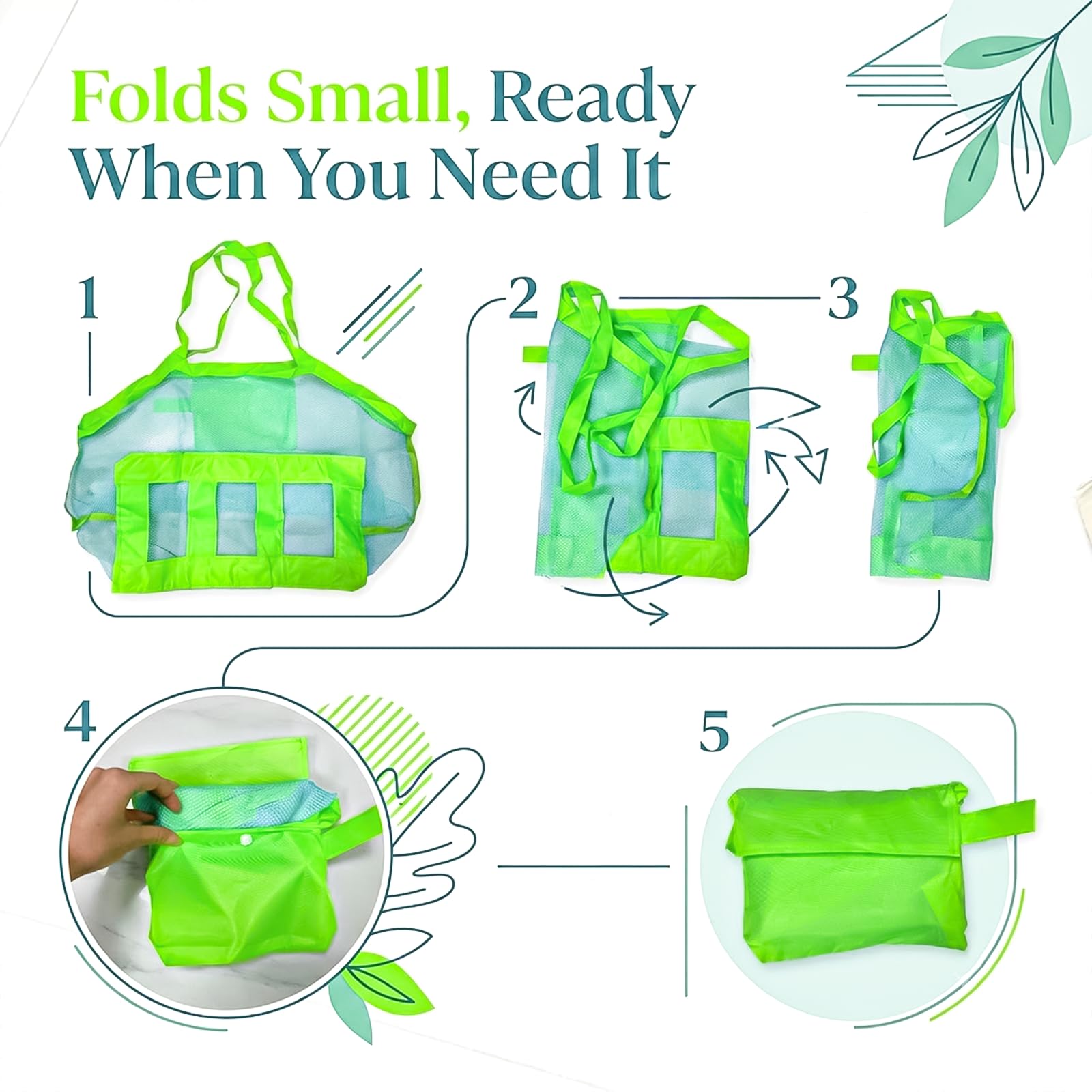 Folds Small, Ready When You Need It

1

2

3

4

5