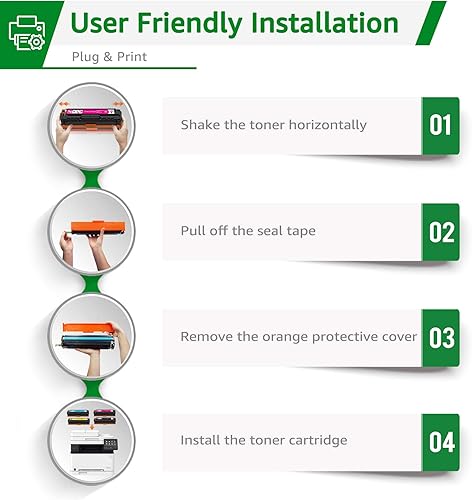 User Friendly Installation

Plug & Print

Shake the toner horizontally 01

Pull off the seal tape 02

Remove the orange protective cover 03

Install the toner cartridge 04