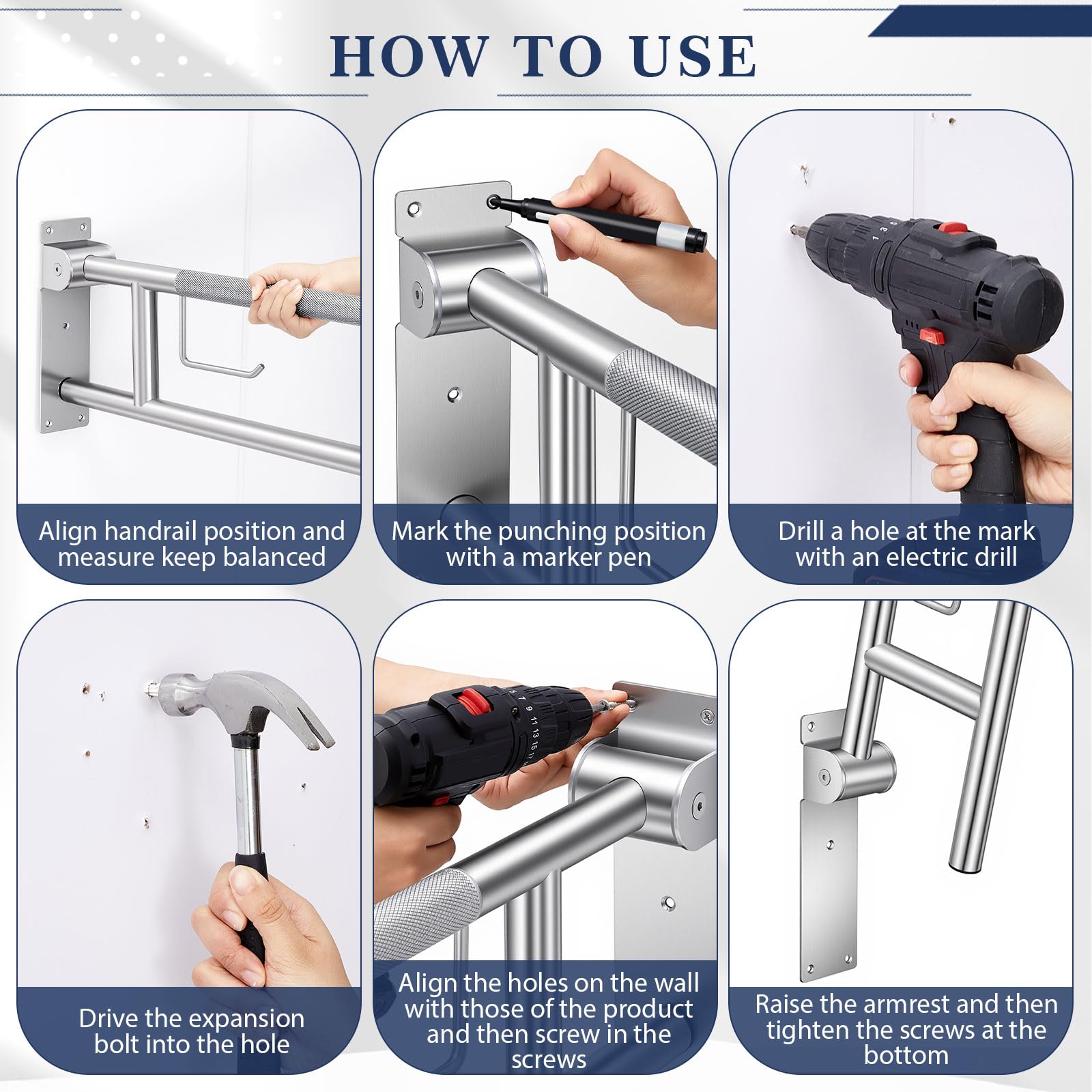 HOW TO USE

Align handrail position and measure keep balanced

Mark the punching position with a marker pen

Drill a hole at the mark with an electric drill

Drive the expansion bolt into the hole

Align the holes on the wall with those of the product and then screw in the screws

Raise the armrest and then tighten the screws at the bottom