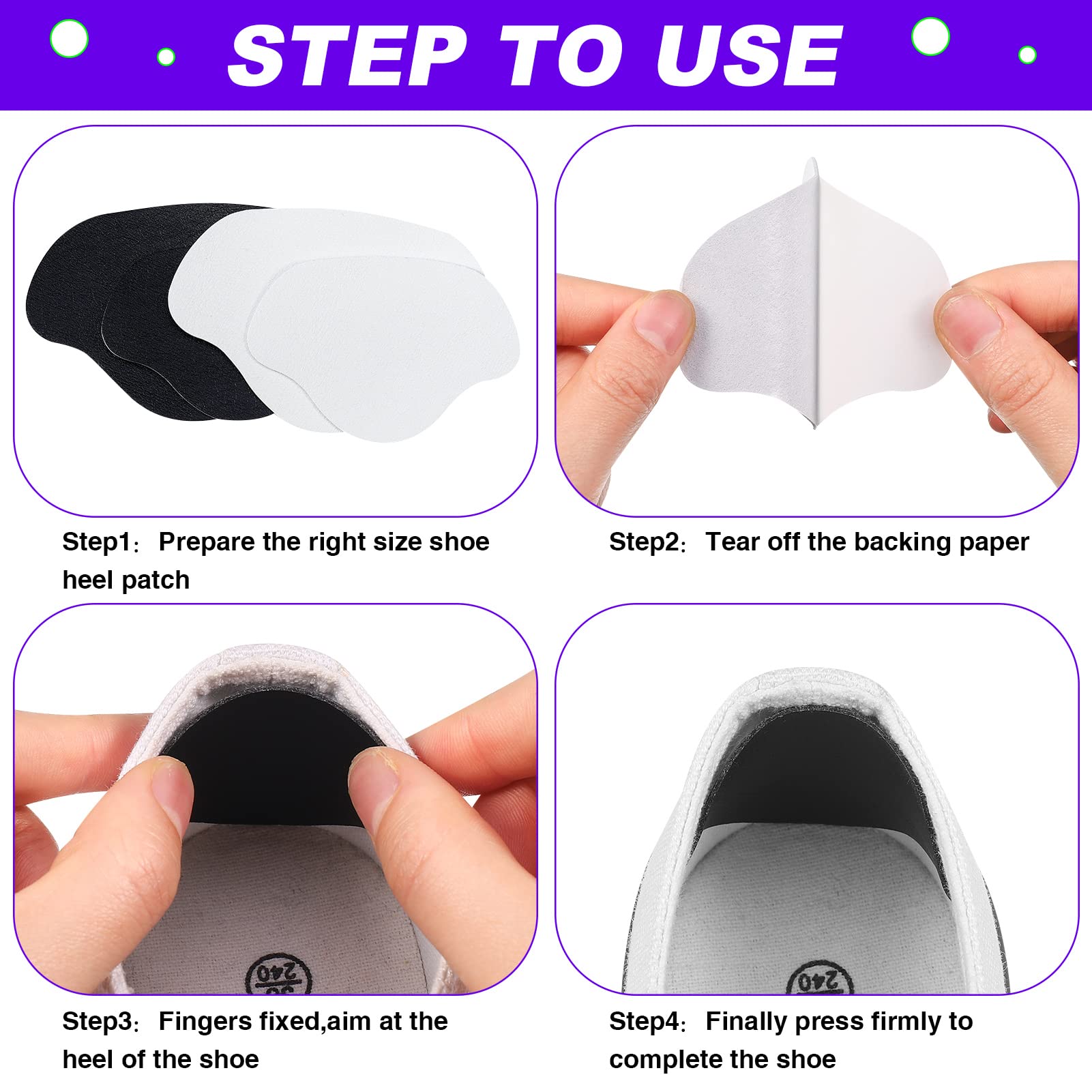 STEP TO USE

Step1: Prepare the right size shoe heel patch

Step2: Tear off the backing paper

240

Step3: Fingers fixed,aim at the heel of the shoe

240

Step4: Finally press firmly to complete the shoe