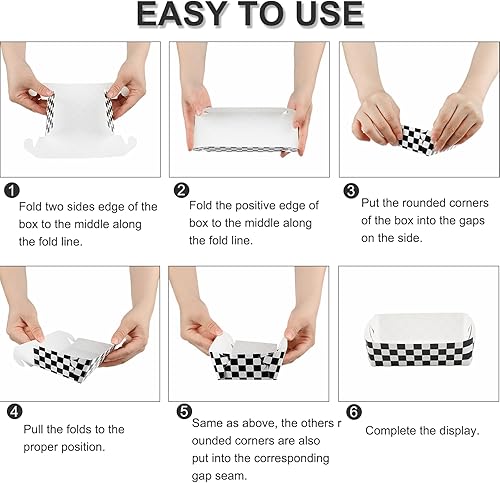 EASY TO USE

1
Fold two sides edge of the box to the middle along the fold line.

2
Fold the positive edge of box to the middle along the fold line.

3
Put the rounded corners of the box into the gaps on the side.

4
Pull the folds to the proper position.

5
Same as above, the others r ounded corners are also put into the corresponding gap seam.

6
Complete the display.