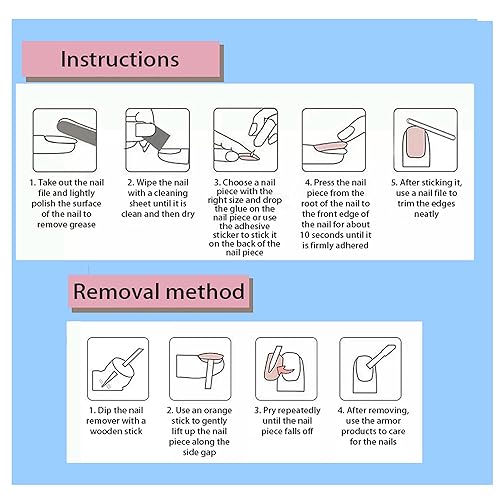 Instructions

1. Take out the nail file and lightly polish the surface of the nail to remove grease

2. Wipe the nail with a cleaning sheet until it is clean and then dry

3. Choose a nail piece with the right size and drop the glue on the nail piece or use the adhesive sticker to stick it on the back of the nail piece

4. Press the nail piece from the root of the nail to the front edge of the nail for about 10 seconds until it is firmly adhered

5. After sticking it, use a nail file to trim the edges neatly

Removal method

1. Dip the nail remover with a wooden stick

2. Use an orange stick to gently lift up the nail piece along the side gap

3. Pry repeatedly until the nail piece falls off

4. After removing, use the armor products to care for the nails