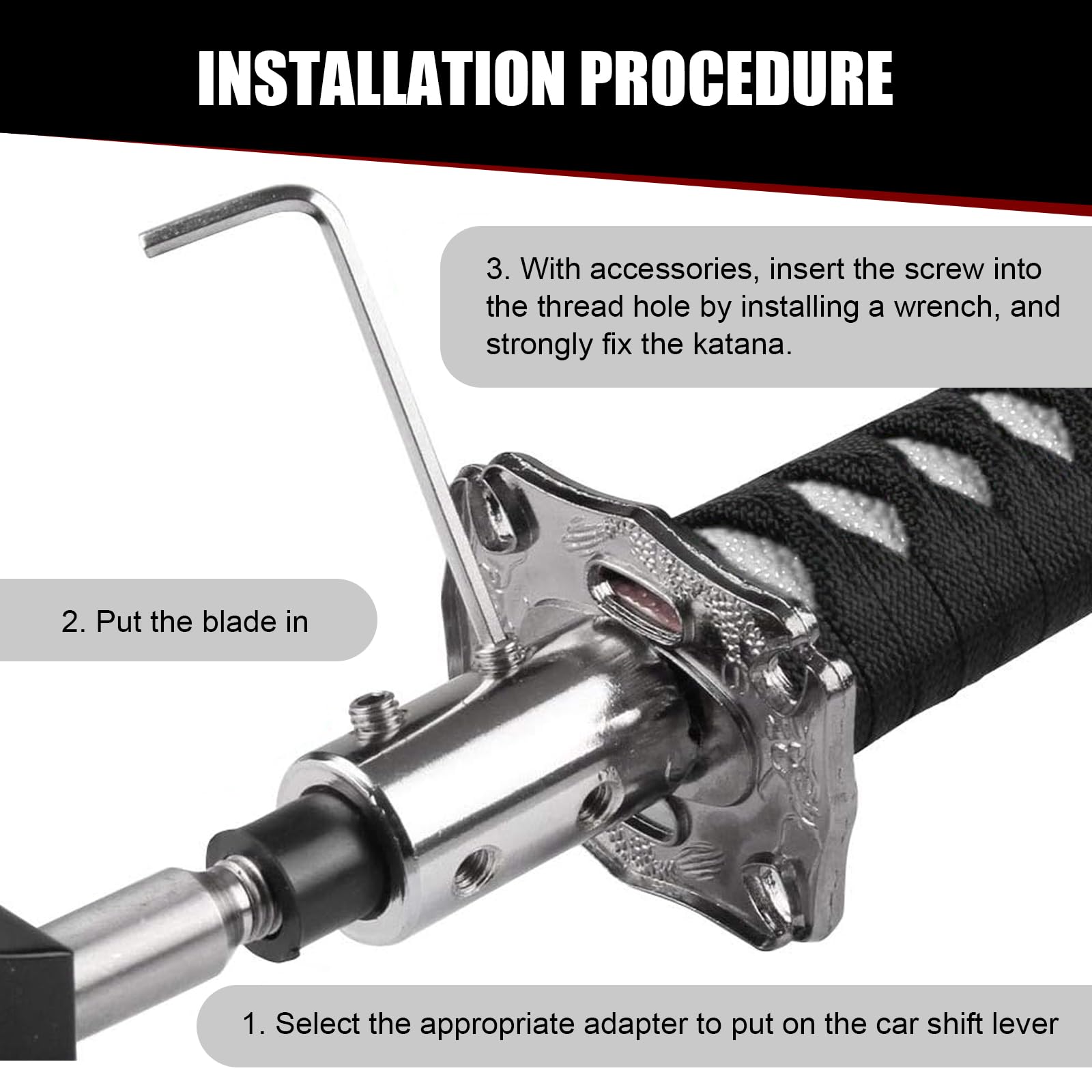 INSTALLATION PROCEDURE

3. With accessories, insert the screw into the thread hole by installing a wrench, and strongly fix the katana.

2. Put the blade in

1. Select the appropriate adapter to put on the car shift lever