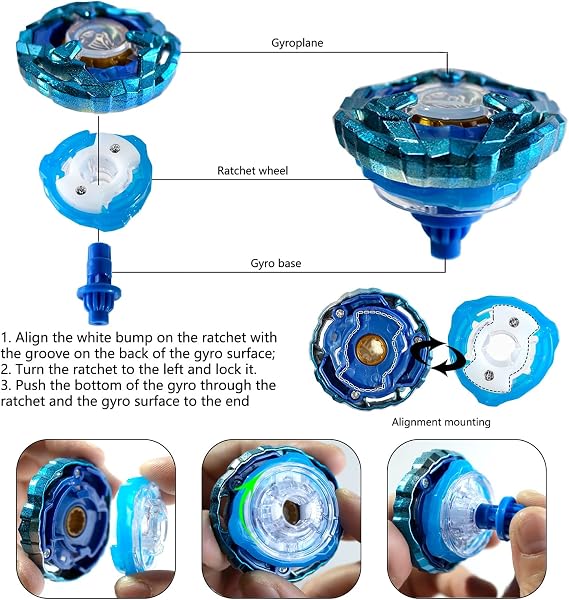 Gyroplane

Ratchet wheel

Gyro base

1. Align the white bump on the ratchet with the groove on the back of the gyro surface;
2. Turn the ratchet to the left and lock it.
3. Push the bottom of the gyro through the ratchet and the gyro surface to the end

Alignment mounting