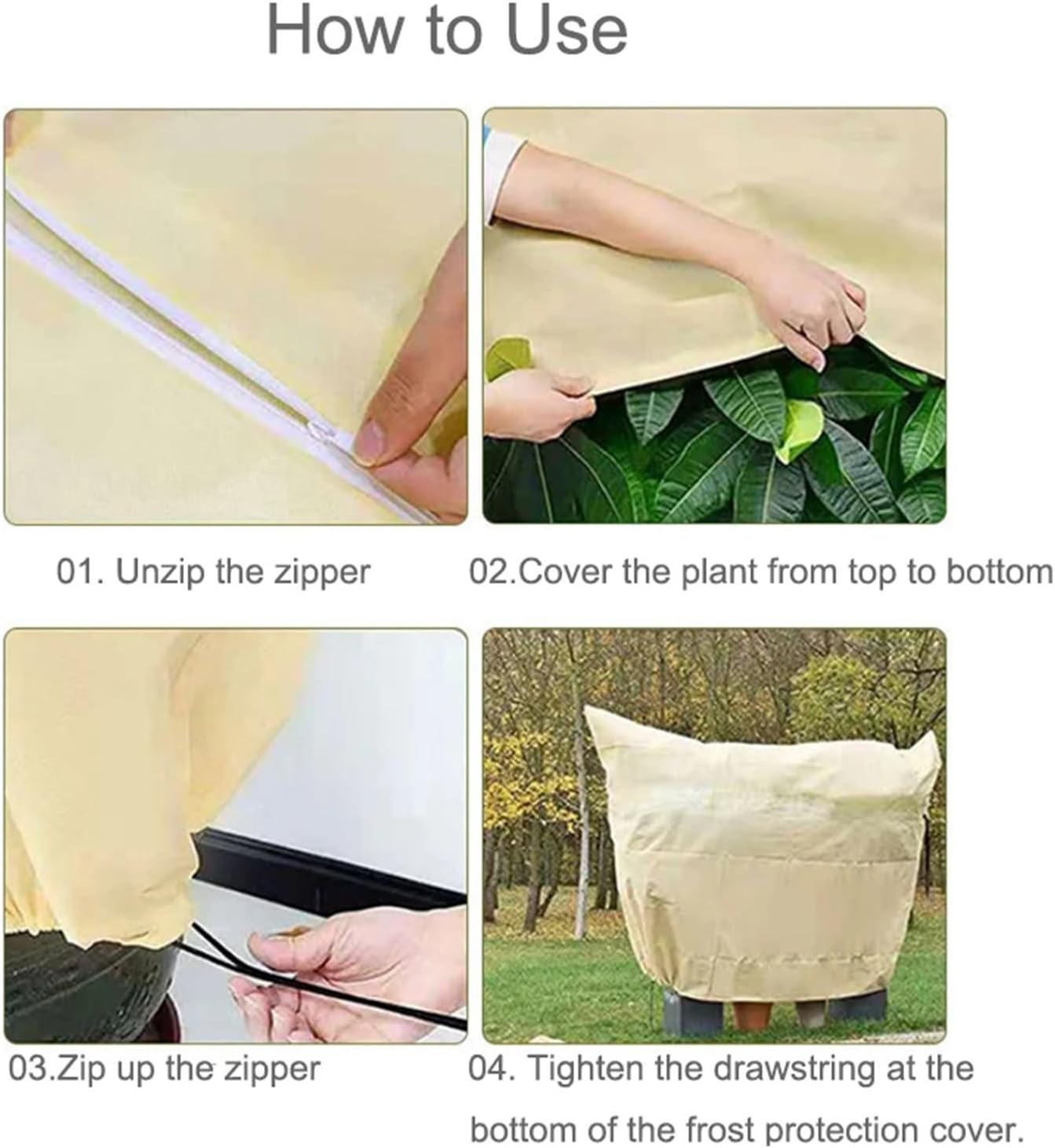 How to Use

01. Unzip the zipper

02.Cover the plant from top to bottom

03.Zip up the zipper

04. Tighten the drawstring at the bottom of the frost protection cover.