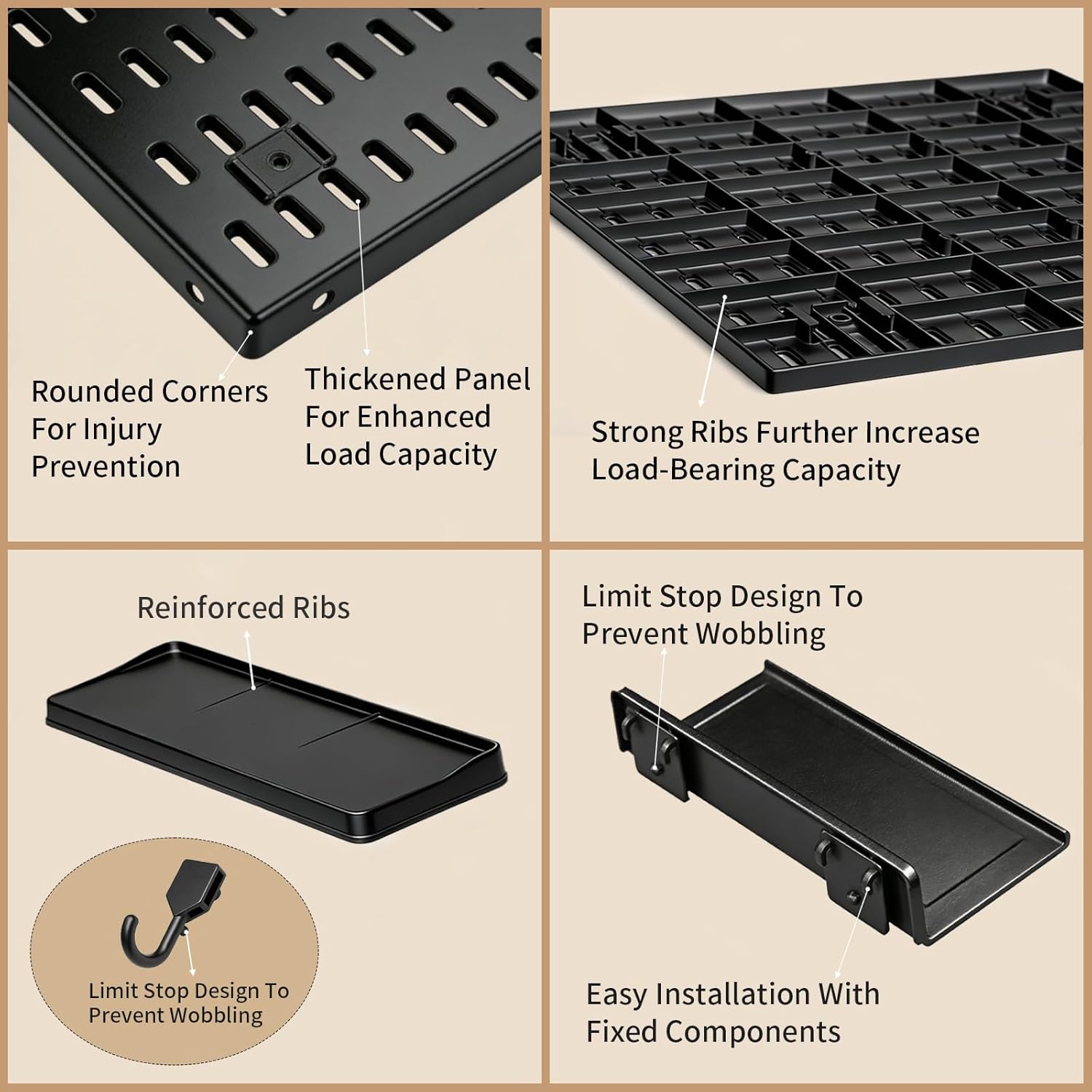 Rounded Corners For Injury Prevention

Thickened Panel For Enhanced Load Capacity

Strong Ribs Further Increase Load-Bearing Capacity

Reinforced Ribs

Limit Stop Design To Prevent Wobbling

Limit Stop Design To Prevent Wobbling

Easy Installation With Fixed Components