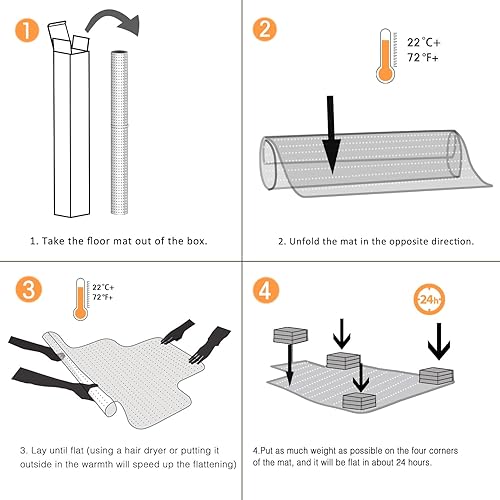 1

1. Take the floor mat out of the box.

2

22°C+
72°F+

2. Unfold the mat in the opposite direction.

3

22°C+
72°F+

3. Lay until flat (using a hair dryer or putting it outside in the warmth will speed up the flattening)

4

24h

4.Put as much weight as possible on the four corners of the mat, and it will be flat in about 24 hours.