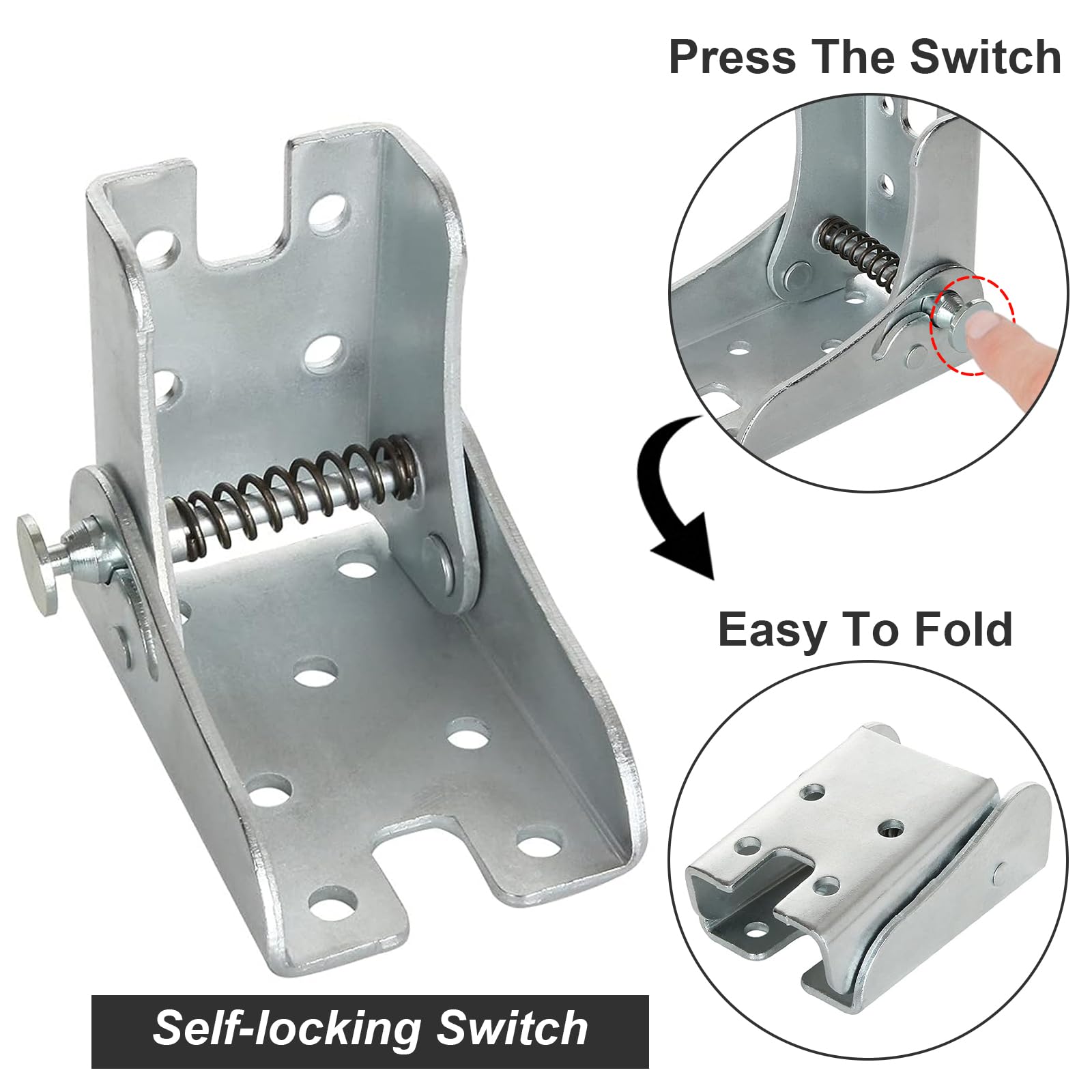 Press The Switch

Easy To Fold

Self-locking Switch