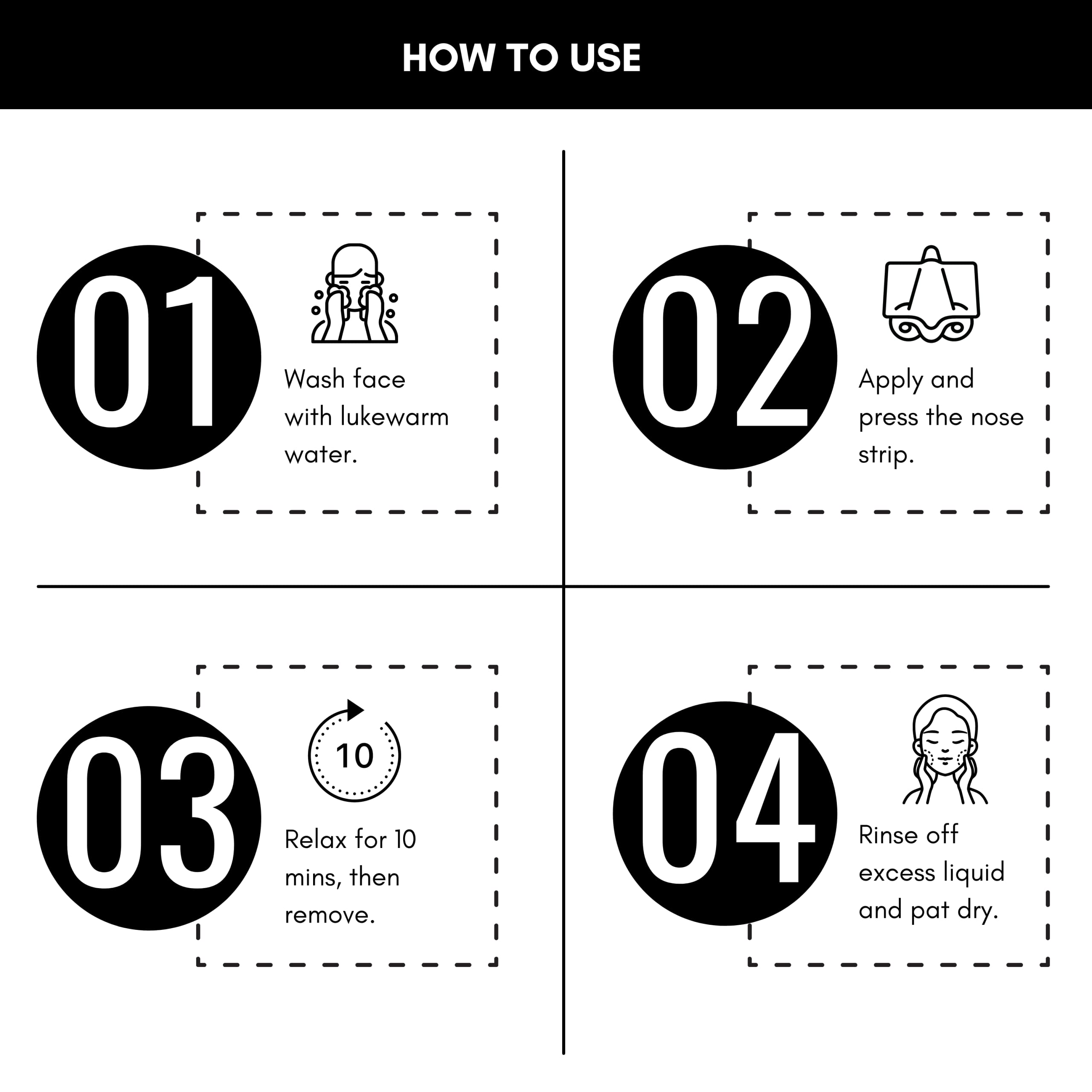 HOW TO USE

01

Wash face with lukewarm water.

02

Apply and press the nose strip.

03

10

Relax for 10 mins, then remove.

04

Rinse off excess liquid and pat dry.