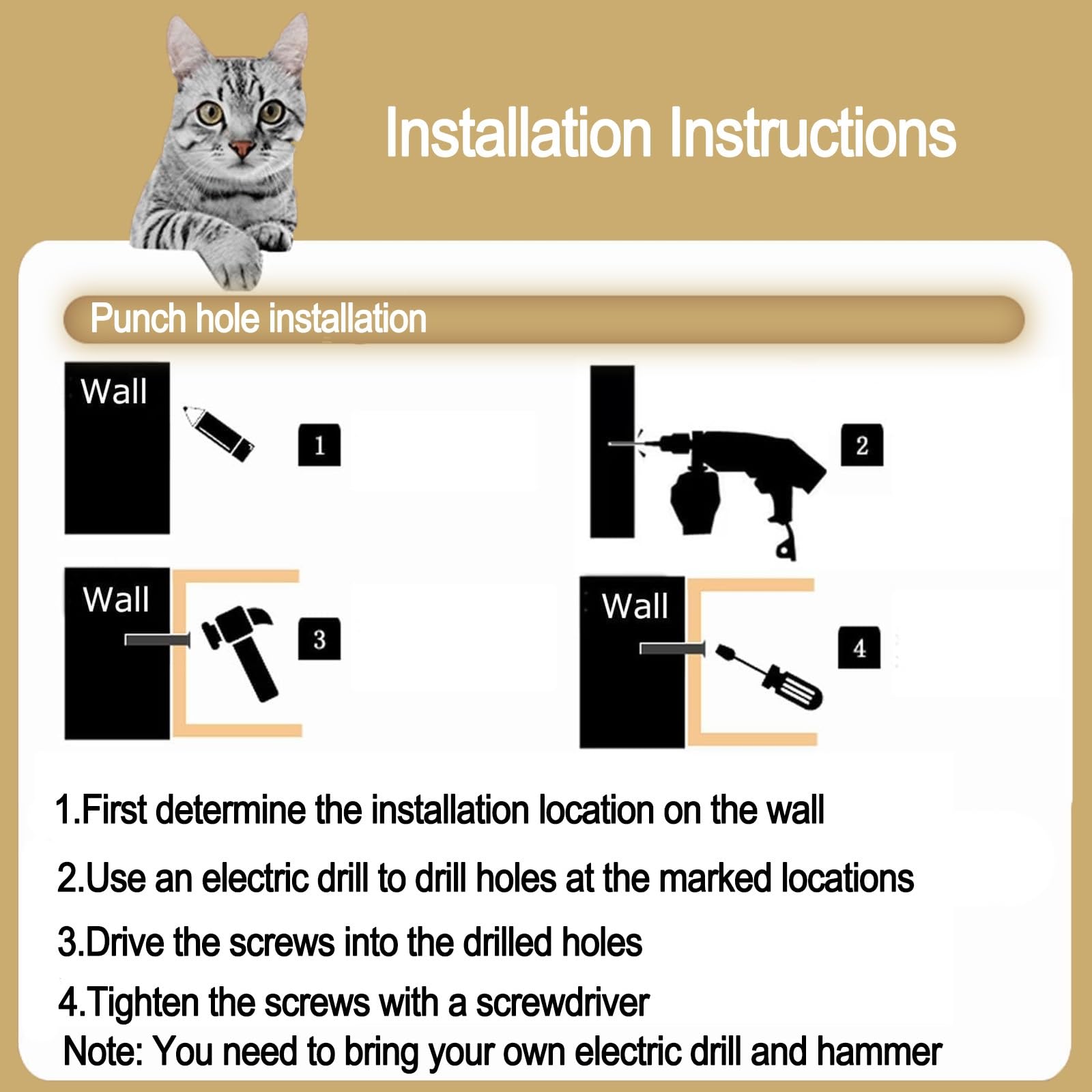 Installation Instructions

Punch hole installation

Wall

1

2

Wall

3

Wall

4

1.First determine the installation location on the wall

2.Use an electric drill to drill holes at the marked locations

3.Drive the screws into the drilled holes

4.Tighten the screws with a screwdriver

Note: You need to bring your own electric drill and hammer