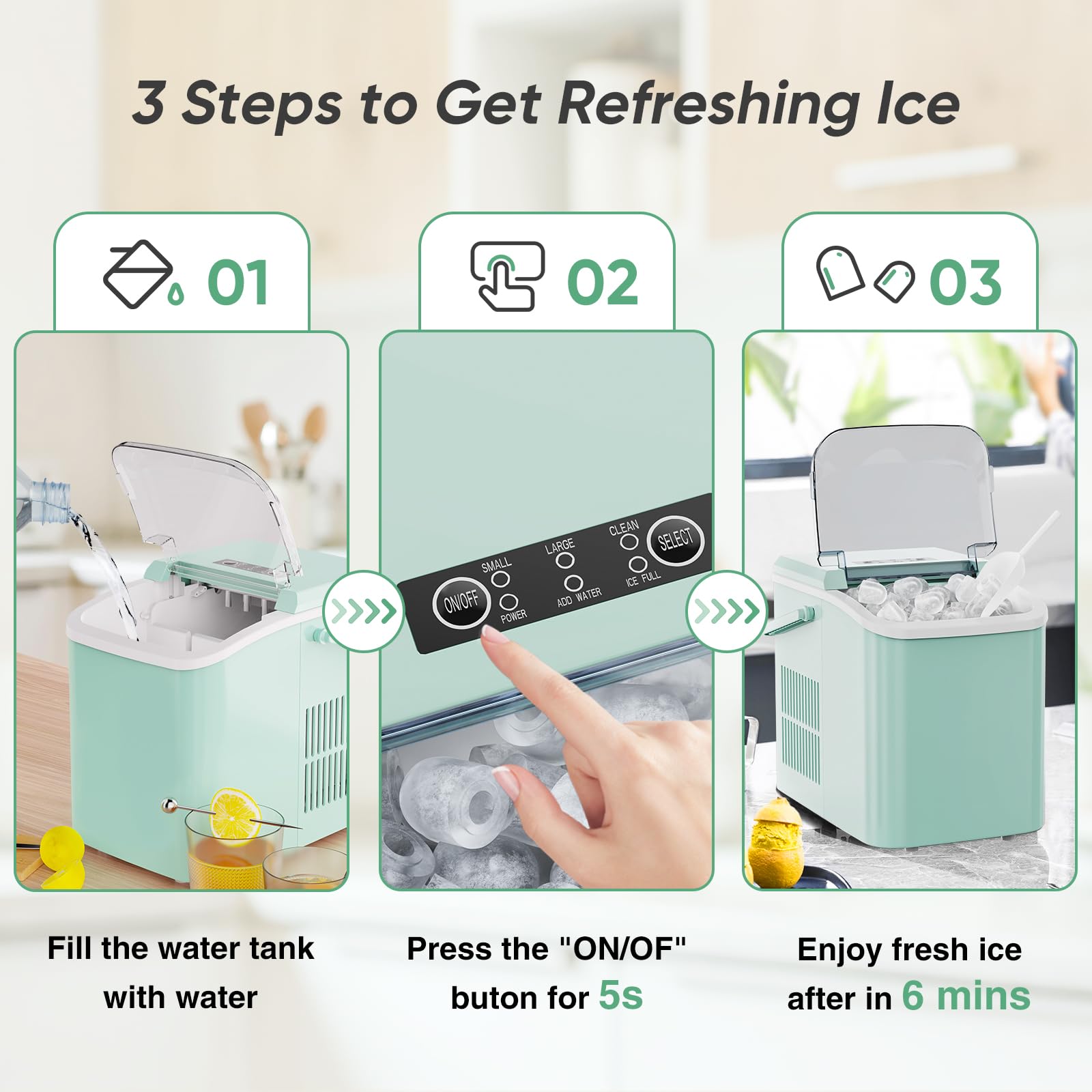 3 Steps to Get Refreshing Ice

01

02

03

ON/OFF
SMALL
POWER
LARGE
ADD WATER
CLEAN
ICE FULL
SELECT

Fill the water tank with water

Press the "ON/OF" buton for 5s

Enjoy fresh ice after in 6 mins