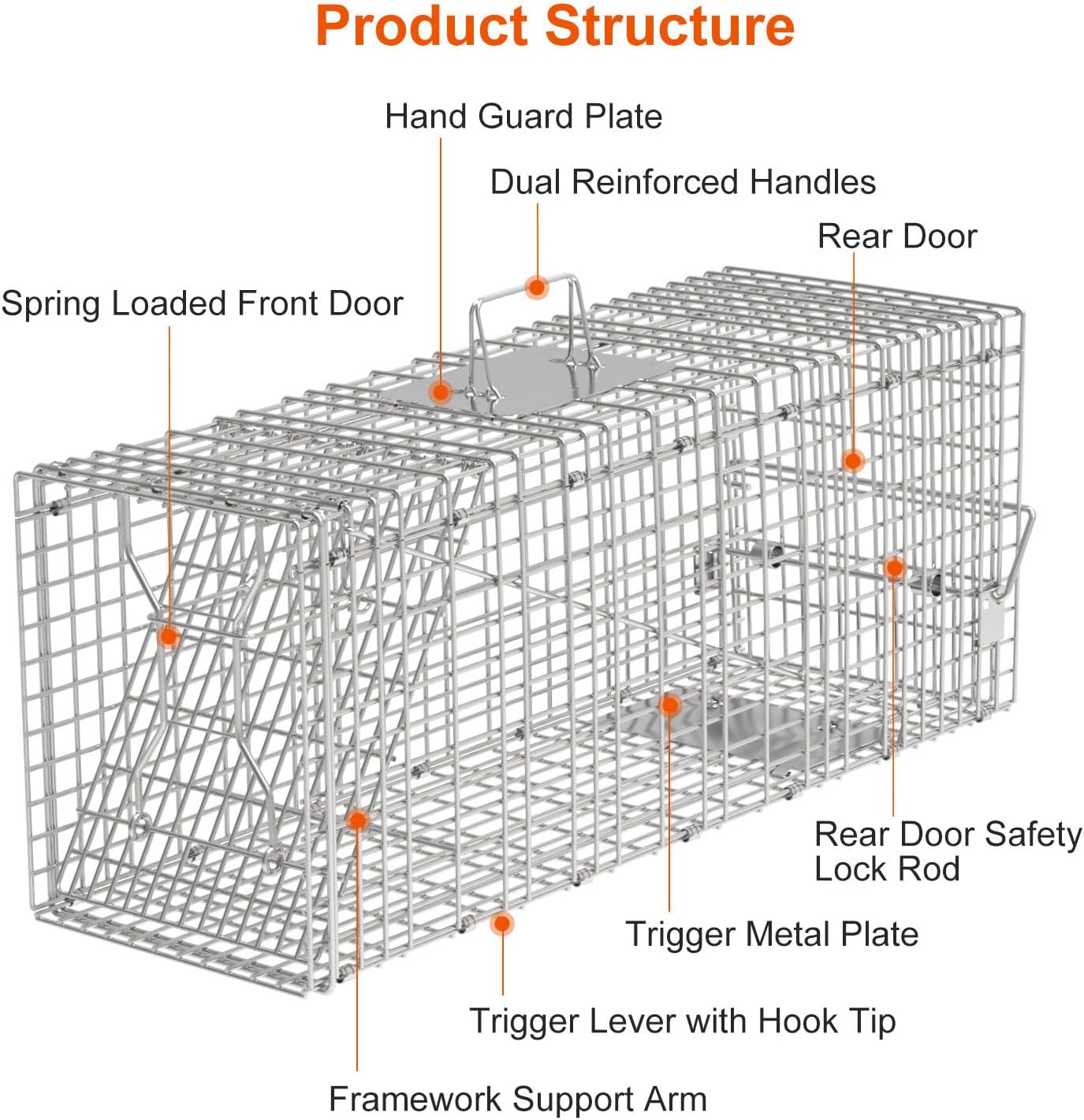 Product Structure

Hand Guard Plate

Dual Reinforced Handles

Rear Door

Spring Loaded Front Door

Rear Door Safety Lock Rod

Trigger Metal Plate

Trigger Lever with Hook Tip

Framework Support Arm