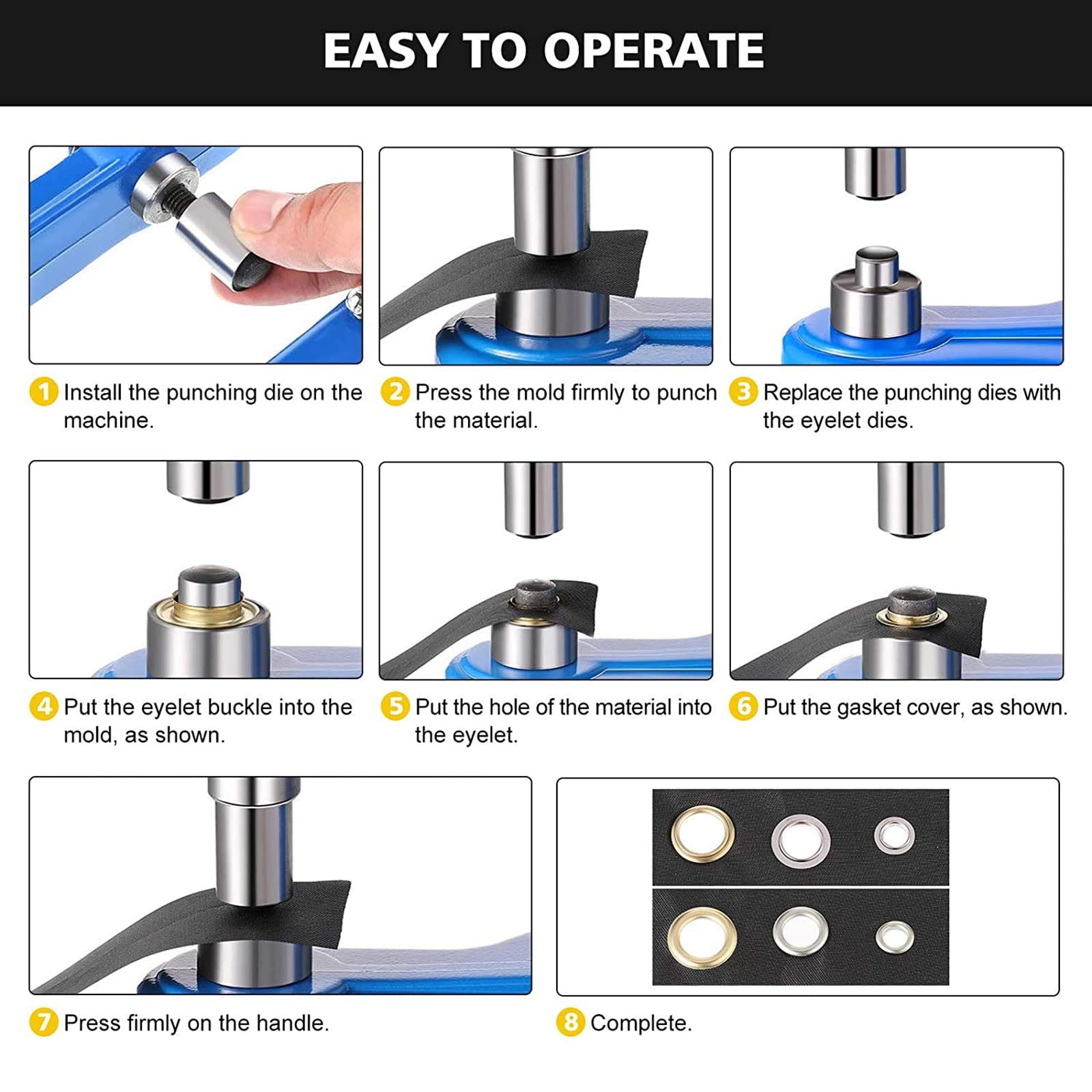 EASY TO OPERATE

1 Install the punching die on the machine.

2 Press the mold firmly to punch the material.

3 Replace the punching dies with the eyelet dies.

4 Put the eyelet buckle into the mold, as shown.

5 Put the hole of the material into the eyelet.

6 Put the gasket cover, as shown.

7 Press firmly on the handle.

8 Complete.