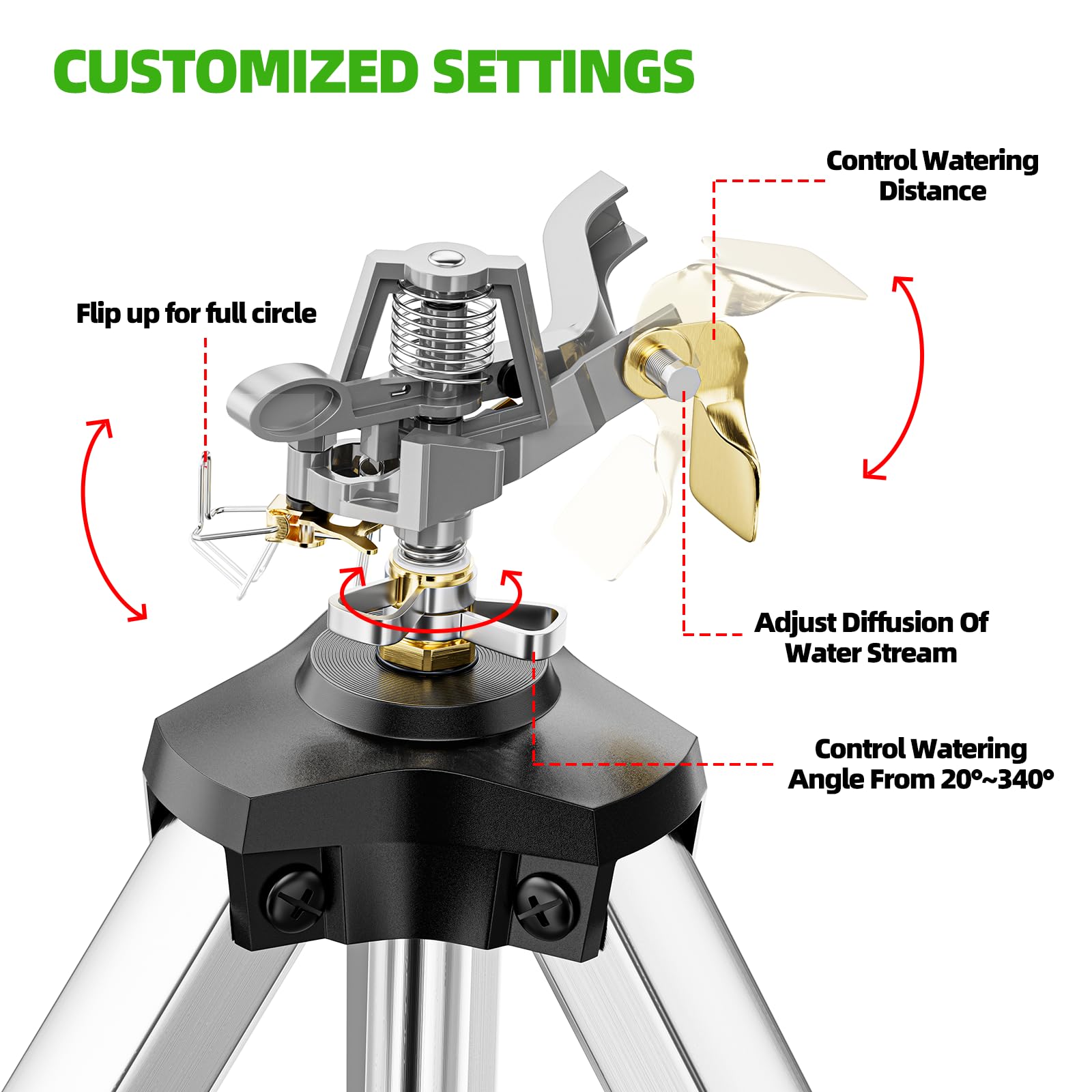 CUSTOMIZED SETTINGS

Control Watering Distance

Flip up for full circle

Adjust Diffusion Of Water Stream

Control Watering Angle From 20°~340°