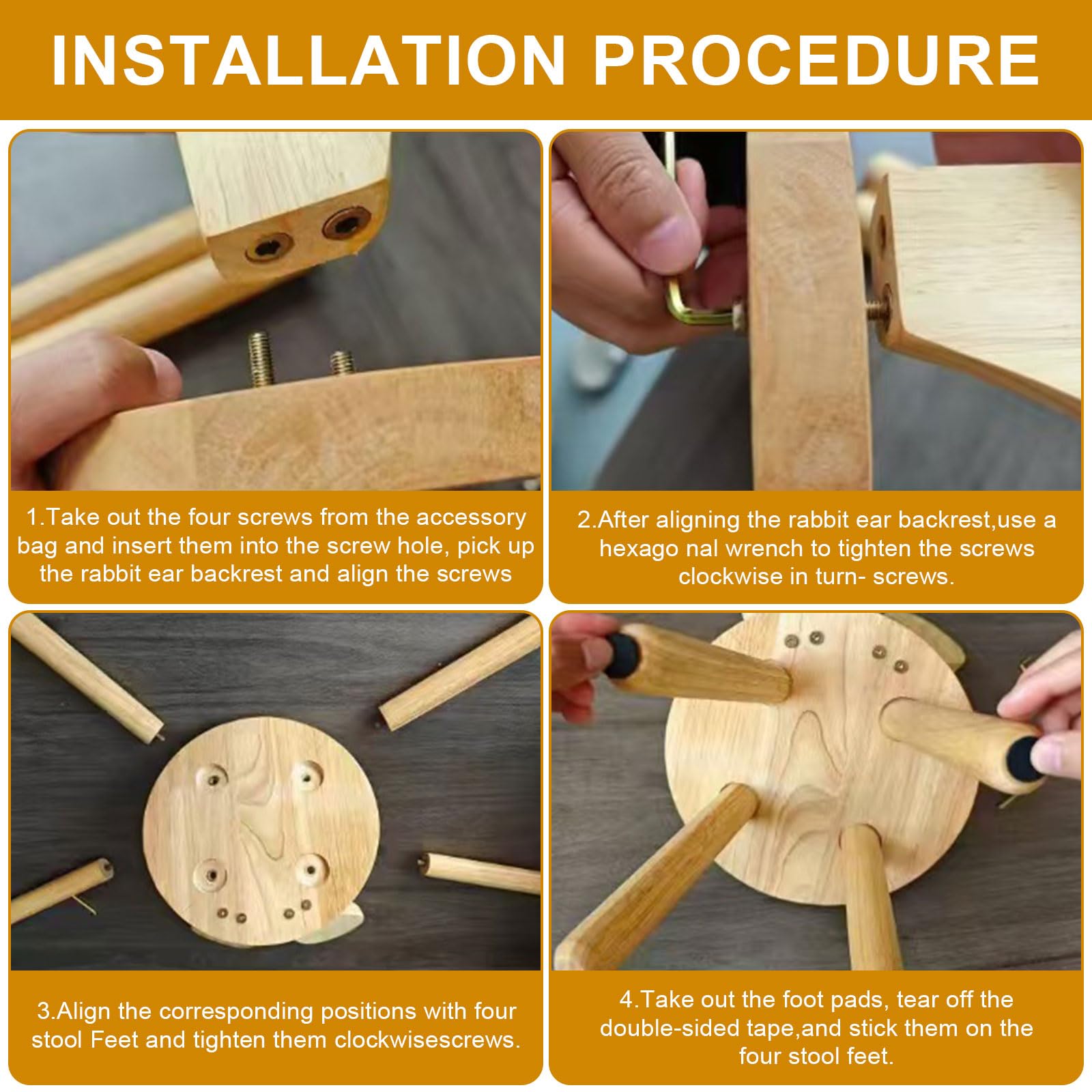 INSTALLATION PROCEDURE

1.Take out the four screws from the accessory bag and insert them into the screw hole, pick up the rabbit ear backrest and align the screws

2.After aligning the rabbit ear backrest,use a hexago nal wrench to tighten the screws clockwise in turn- screws.

3.Align the corresponding positions with four stool Feet and tighten them clockwisescrews.

4.Take out the foot pads, tear off the double-sided tape,and stick them on the four stool feet.