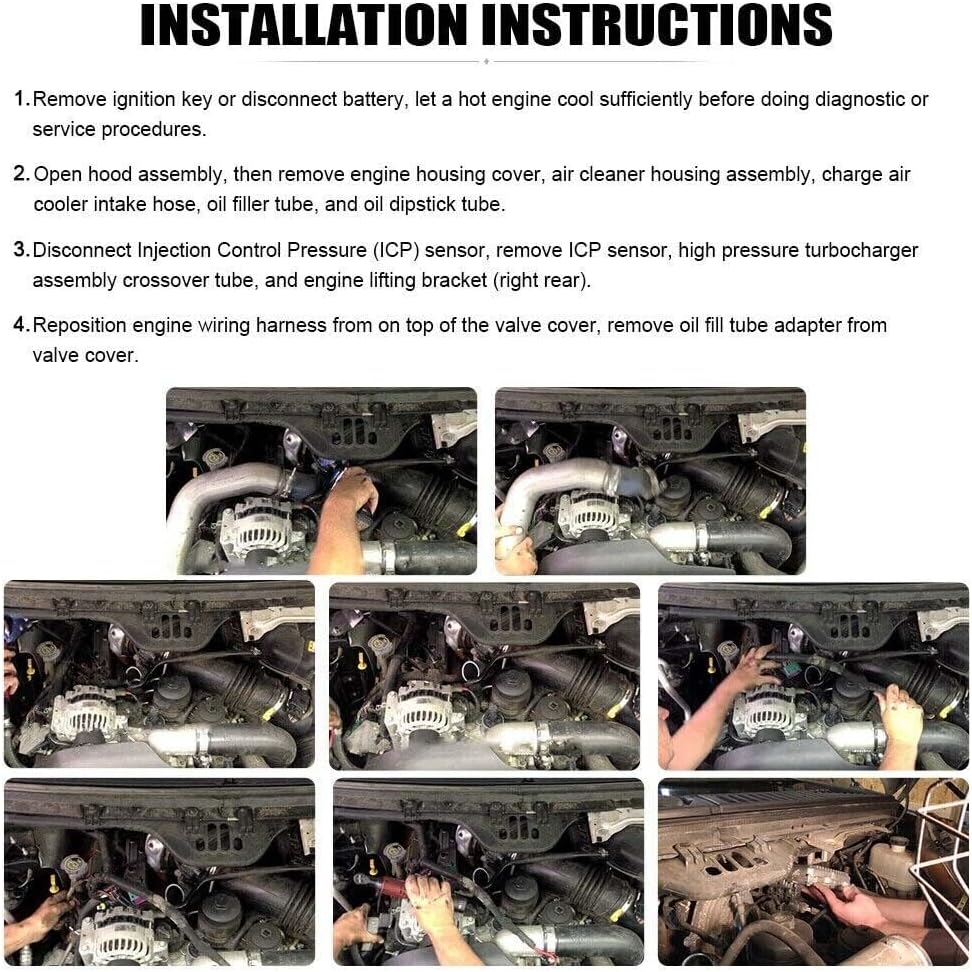 INSTALLATION INSTRUCTIONS

1. Remove ignition key or disconnect battery, let a hot engine cool sufficiently before doing diagnostic or service procedures.

2. Open hood assembly, then remove engine housing cover, air cleaner housing assembly, charge air cooler intake hose, oil filler tube, and oil dipstick tube.

3. Disconnect Injection Control Pressure (ICP) sensor, remove ICP sensor, high pressure turbocharger assembly crossover tube, and engine lifting bracket (right rear).

4. Reposition engine wiring harness from on top of the valve cover, remove oil fill tube adapter from valve cover.