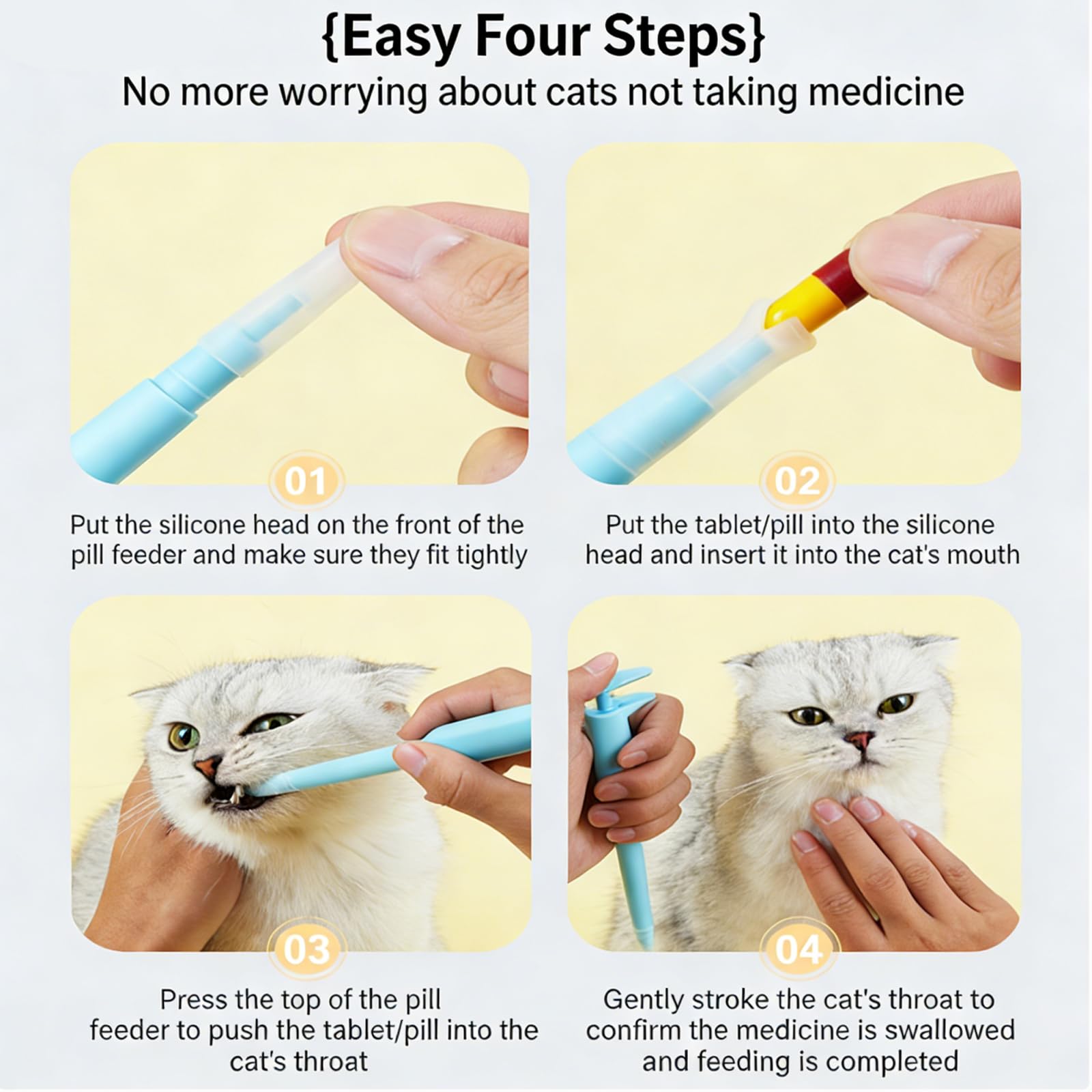 {Easy Four Steps}
No more worrying about cats not taking medicine

01
Put the silicone head on the front of the pill feeder and make sure they fit tightly

02
Put the tablet/pill into the silicone head and insert it into the cat's mouth

03
Press the top of the pill feeder to push the tablet/pill into the cat's throat

04
Gently stroke the cat's throat to confirm the medicine is swallowed and feeding is completed