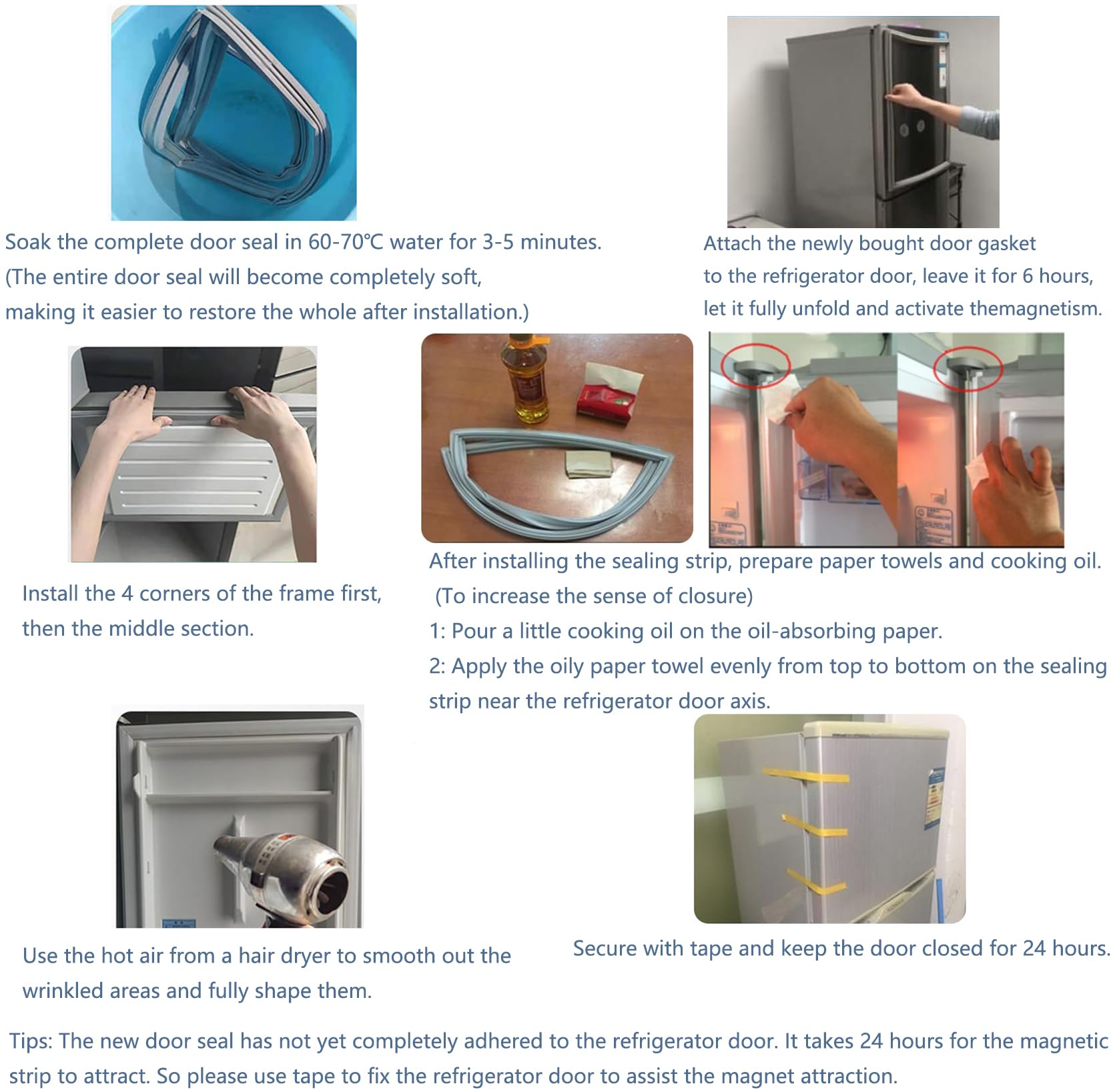 Soak the complete door seal in 60-70℃ water for 3-5 minutes. (The entire door seal will become completely soft, making it easier to restore the whole after installation.)

Attach the newly bought door gasket to the refrigerator door, leave it for 6 hours, let it fully unfold and activate themagnetism.

Install the 4 corners of the frame first, then the middle section.

After installing the sealing strip, prepare paper towels and cooking oil. (To increase the sense of closure)
1: Pour a little cooking oil on the oil-absorbing paper.
2: Apply the oily paper towel evenly from top to bottom on the sealing strip near the refrigerator door axis.

Use the hot air from a hair dryer to smooth out the wrinkled areas and fully shape them.

Secure with tape and keep the door closed for 24 hours.

Tips: The new door seal has not yet completely adhered to the refrigerator door. It takes 24 hours for the magnetic strip to attract. So please use tape to fix the refrigerator door to assist the magnet attraction.