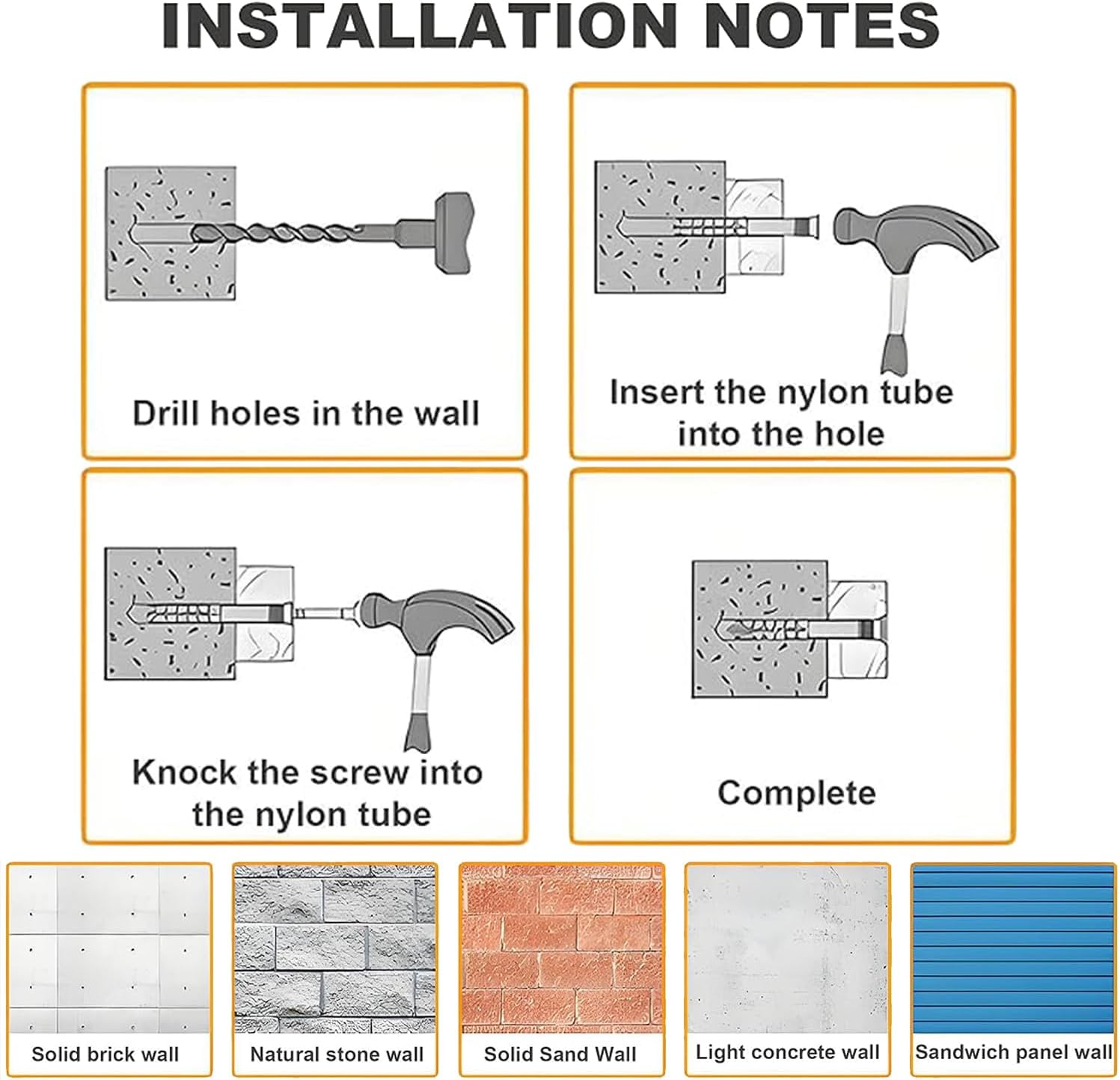 INSTALLATION NOTES

Drill holes in the wall

Insert the nylon tube into the hole

Knock the screw into the nylon tube

Complete

Solid brick wall

Natural stone wall

Solid Sand Wall

Light concrete wall

Sandwich panel wall