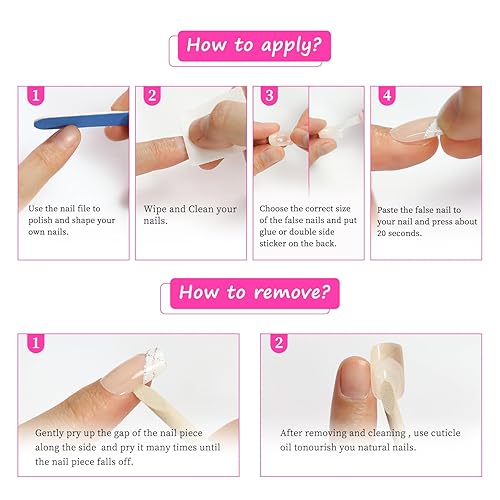 How to apply?

1

Use the nail file to polish and shape your own nails.

2

Wipe and Clean your nails.

3

Choose the correct size of the false nails and put glue or double side sticker on the back.

4

Paste the false nail to your nail and press about 20 seconds.

How to remove?

1

Gently pry up the gap of the nail piece along the side and pry it many times until the nail piece falls off.

2

After removing and cleaning , use cuticle oil tonourish you natural nails.