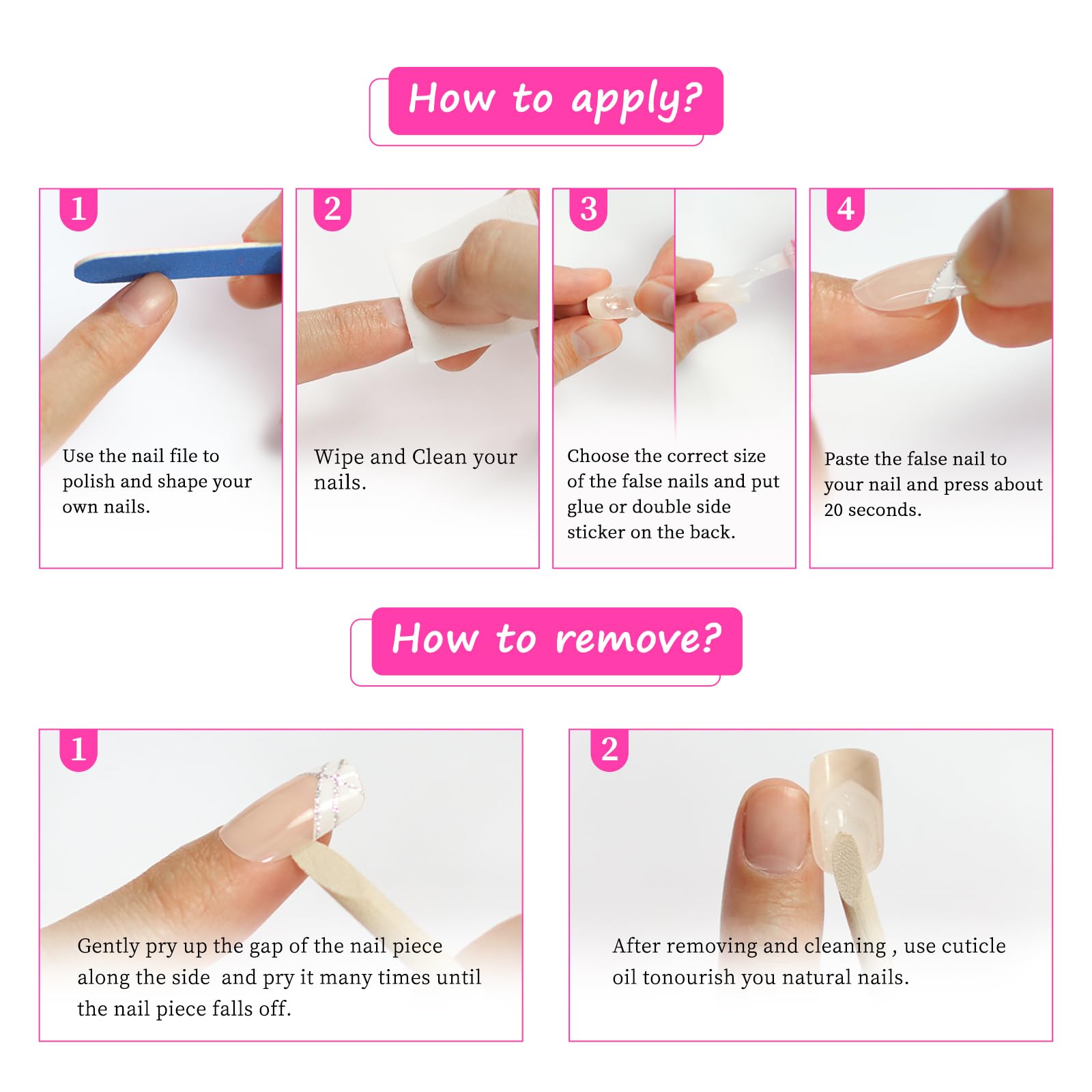 How to apply?

1

Use the nail file to polish and shape your own nails.

2

Wipe and Clean your nails.

3

Choose the correct size of the false nails and put glue or double side sticker on the back.

4

Paste the false nail to your nail and press about 20 seconds.

How to remove?

1

Gently pry up the gap of the nail piece along the side and pry it many times until the nail piece falls off.

2

After removing and cleaning , use cuticle oil tonourish you natural nails.