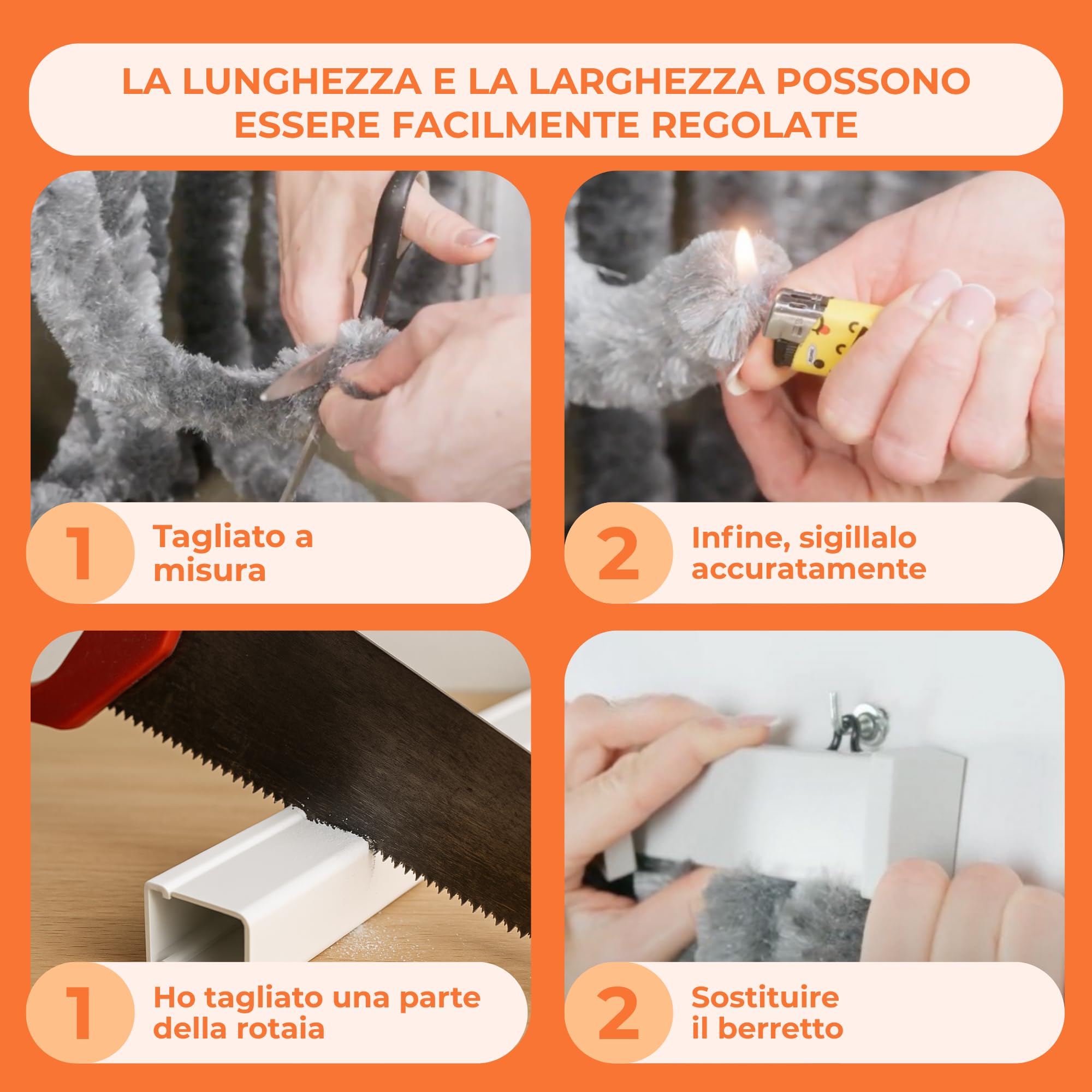 LA LUNGHEZZA E LA LARGHEZZA POSSONO ESSERE FACILMENTE REGOLATE

1 Tagliato a misura

2 Infine, sigillalo accuratamente

1 Ho tagliato una parte della rotaia

2 Sostituire il berretto