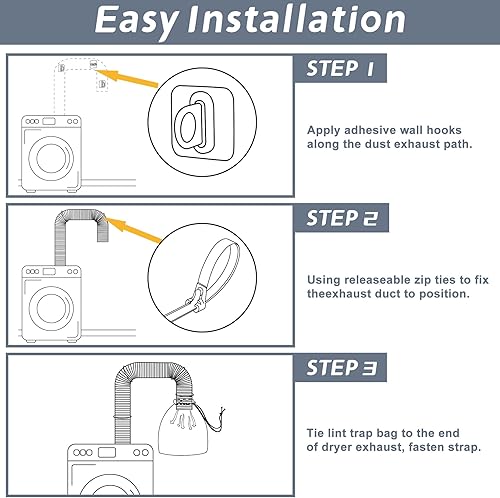 Easy Installation

STEP 1

Apply adhesive wall hooks along the dust exhaust path.

STEP 2

Using releaseable zip ties to fix theexhaust duct to position.

STEP 3

Tie lint trap bag to the end of dryer exhaust, fasten strap.