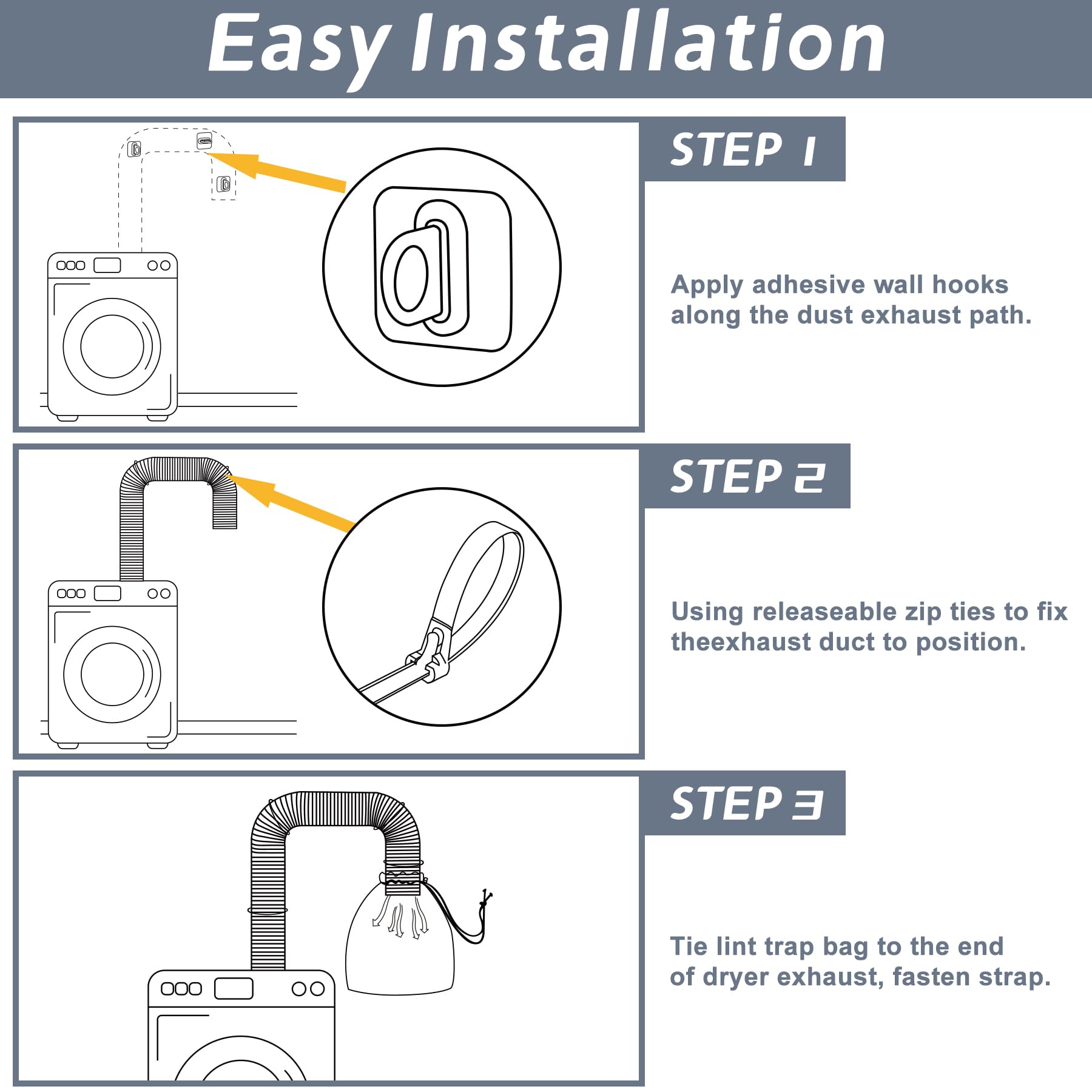 Easy Installation

STEP 1

Apply adhesive wall hooks along the dust exhaust path.

STEP 2

Using releaseable zip ties to fix theexhaust duct to position.

STEP 3

Tie lint trap bag to the end of dryer exhaust, fasten strap.