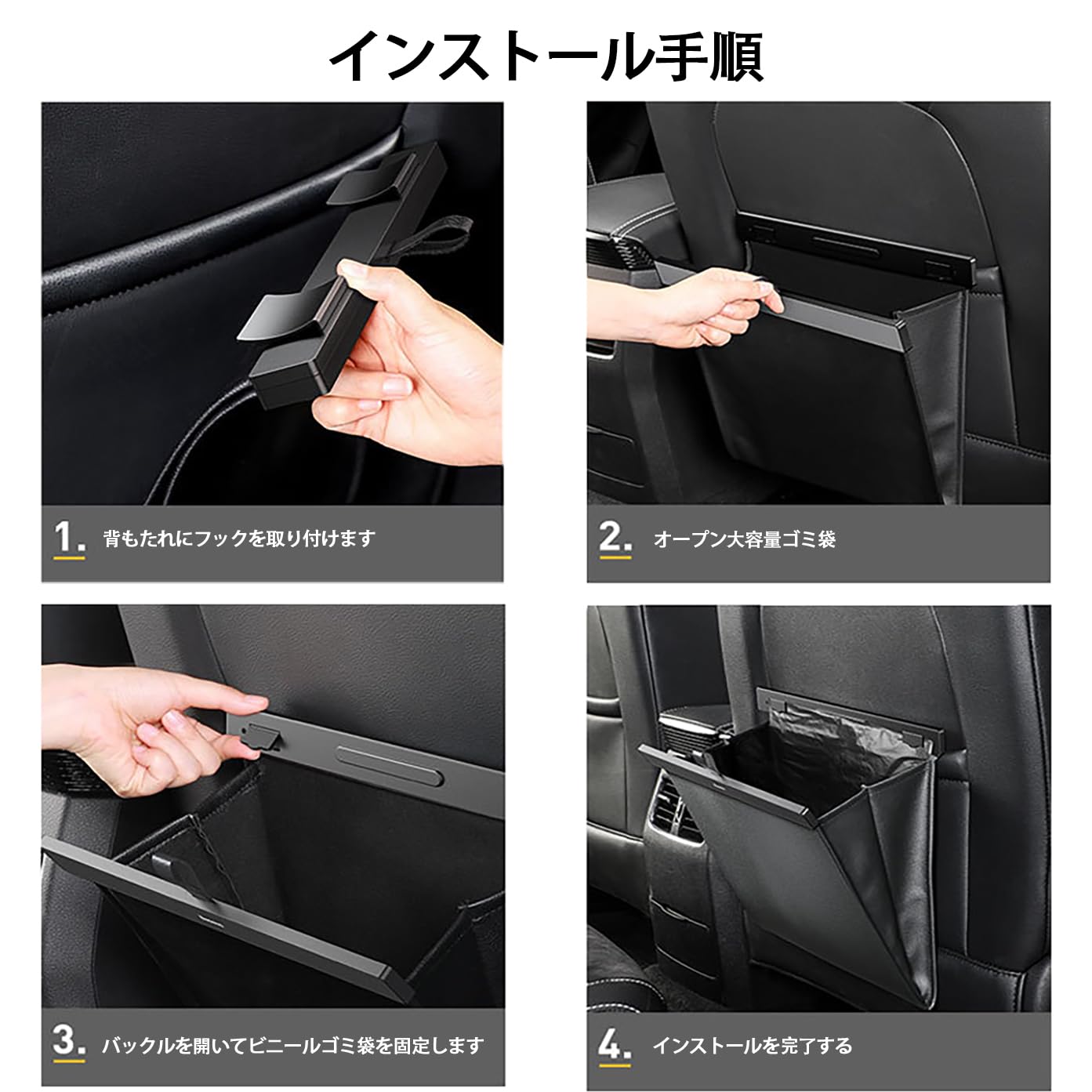 インストール手順

1. 背もたれにフックを取り付けます

2. オープン大容量ゴミ袋

3. バックルを開いてビニールゴミ袋を固定します

4. インストールを完了する