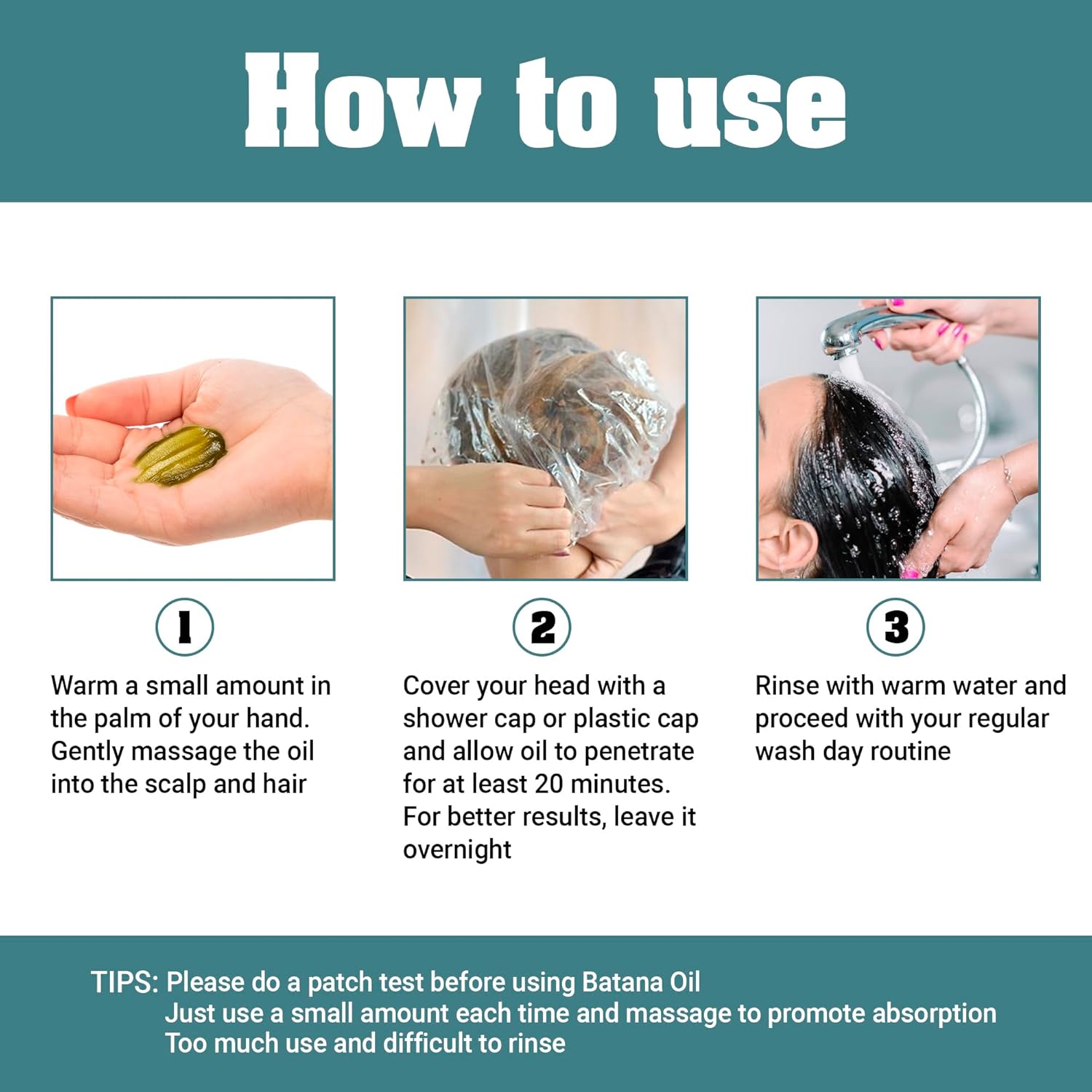 How to use

1

Warm a small amount in the palm of your hand. Gently massage the oil into the scalp and hair

2

Cover your head with a shower cap or plastic cap and allow oil to penetrate for at least 20 minutes. For better results, leave it overnight

3

Rinse with warm water and proceed with your regular wash day routine

TIPS: Please do a patch test before using Batana Oil
Just use a small amount each time and massage to promote absorption
Too much use and difficult to rinse