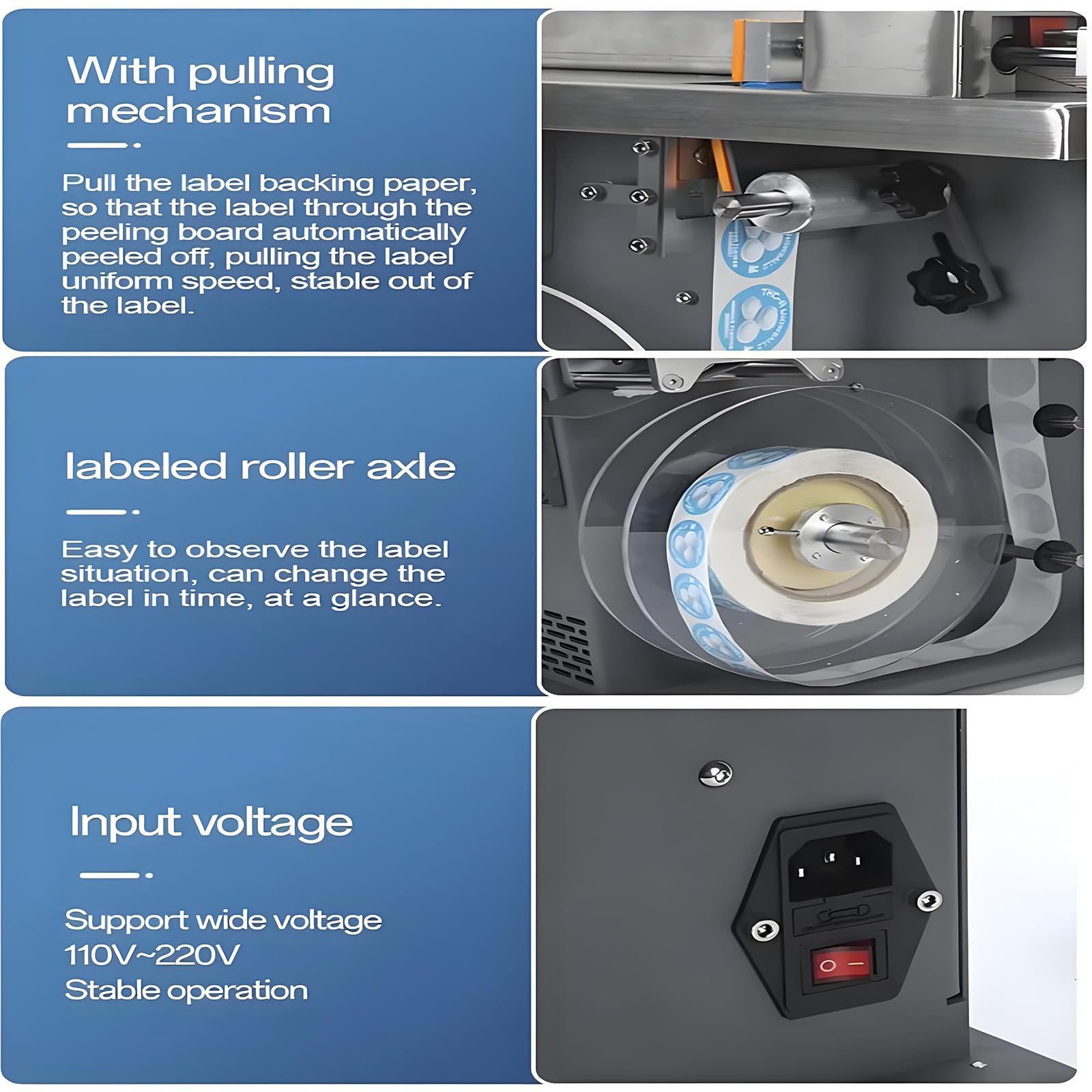 With pulling mechanism

Pull the label backing paper, so that the label through the peeling board automatically peeled off, pulling the label uniform speed, stable out of the label.

labeled roller axle

Easy to observe the label situation, can change the label in time, at a glance.

Input voltage

Support wide voltage
110V~220V
Stable operation