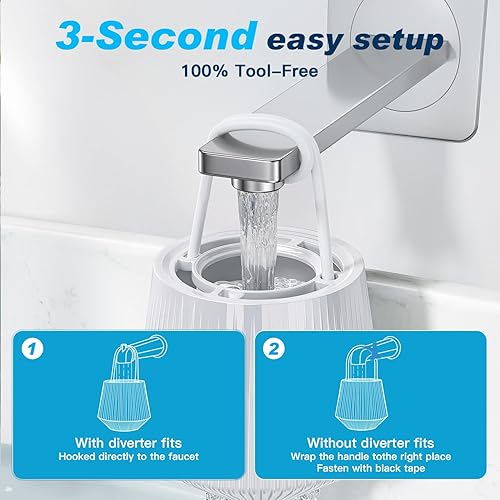 3-Second easy setup

100% Tool–Free

1

With diverter fits

Hooked directly to the faucet

2

Without diverter fits

Wrap the handle tothe right place
Fasten with black tape