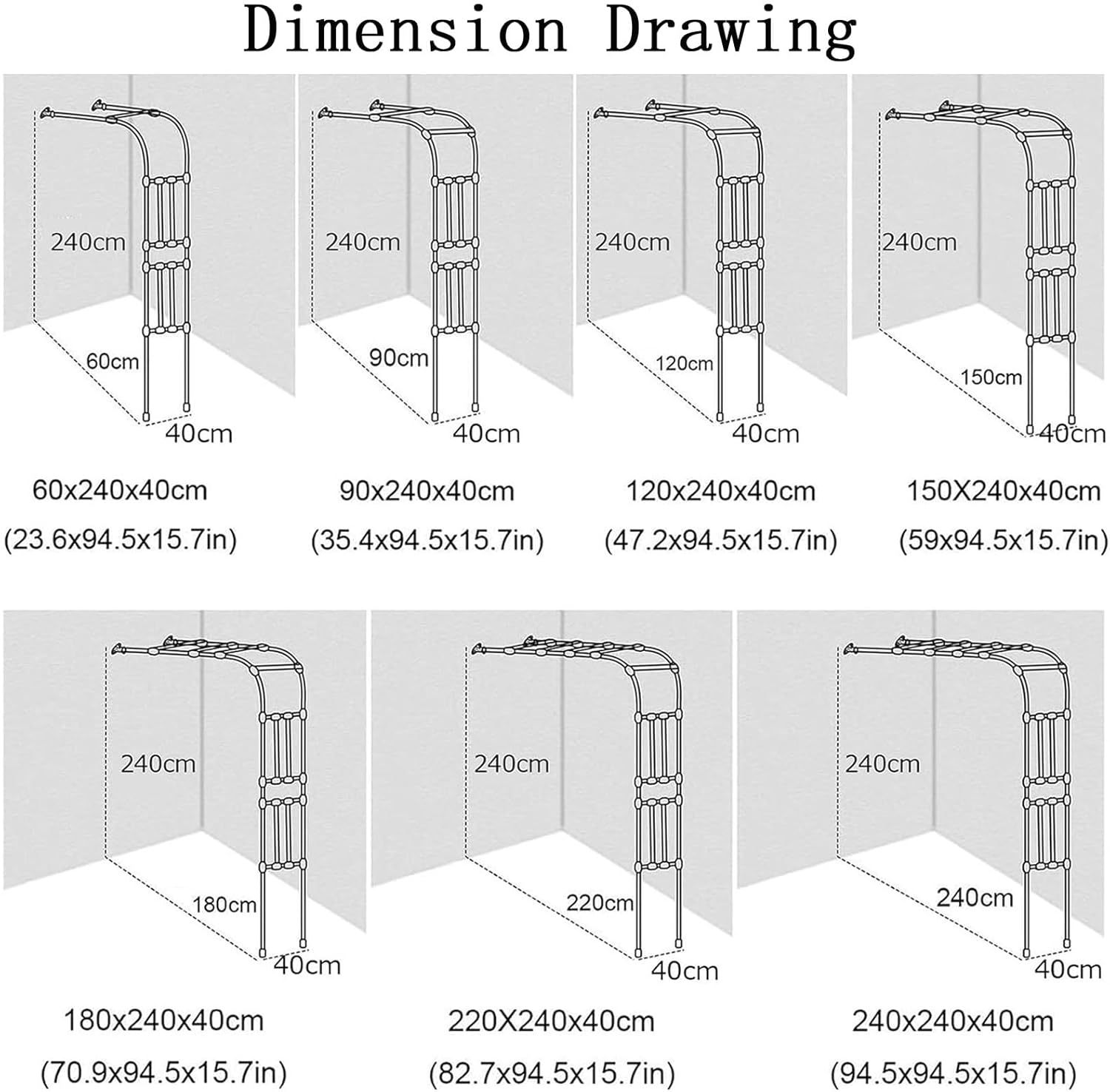 Dimension Drawing

240cm
60cm
40cm
60x240x40cm
(23.6x94.5x15.7in)

240cm
90cm
40cm
90x240x40cm
(35.4x94.5x15.7in)

240cm
120cm
40cm
120x240x40cm
(47.2x94.5x15.7in)

240cm
150cm
40cm
150X240x40cm
(59x94.5x15.7in)

240cm
180cm
40cm
180x240x40cm
(70.9x94.5x15.7in)

240cm
220cm
40cm
220X240x40cm
(82.7x94.5x15.7in)

240cm
240cm
40cm
240x240x40cm
(94.5x94.5x15.7in)