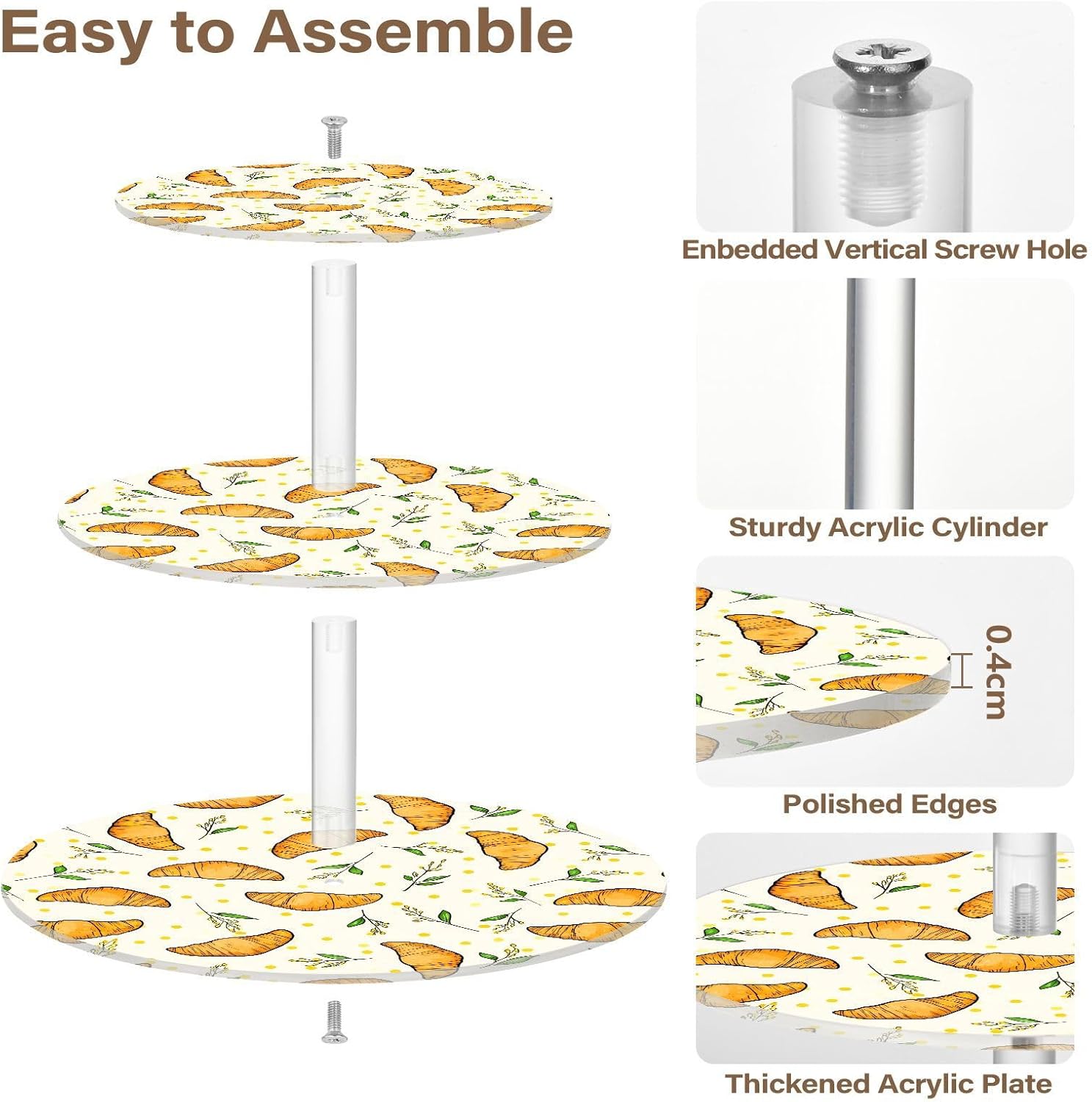 Easy to Assemble

Enbedded Vertical Screw Hole

Sturdy Acrylic Cylinder

0.4cm

Polished Edges

Thickened Acrylic Plate