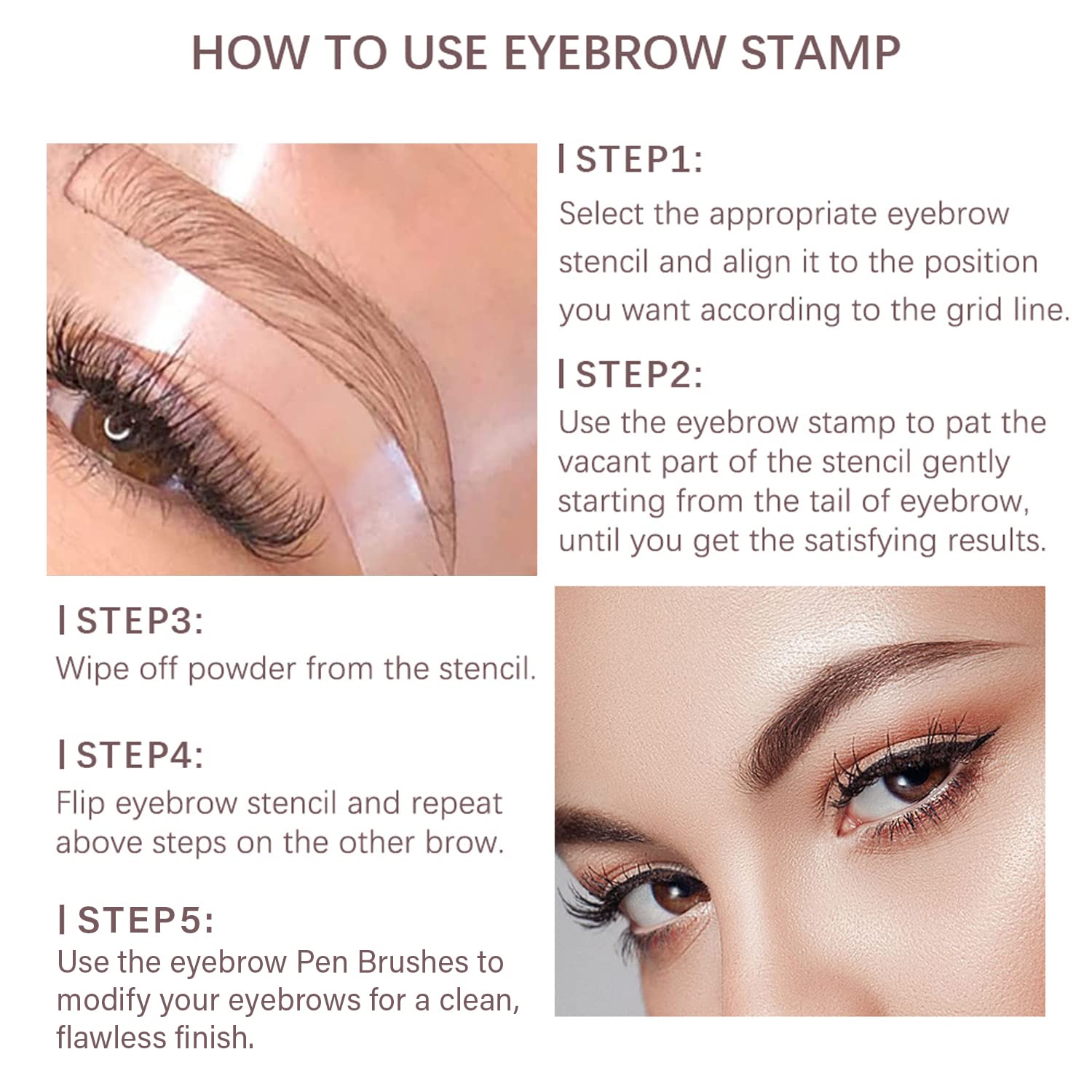 HOW TO USE EYEBROW STAMP

| STEP1:
Select the appropriate eyebrow stencil and align it to the position you want according to the grid line.

| STEP2:
Use the eyebrow stamp to pat the vacant part of the stencil gently starting from the tail of eyebrow, until you get the satisfying results.

| STEP3:
Wipe off powder from the stencil.

| STEP4:
Flip eyebrow stencil and repeat above steps on the other brow.

| STEP5:
Use the eyebrow Pen Brushes to modify your eyebrows for a clean, flawless finish.