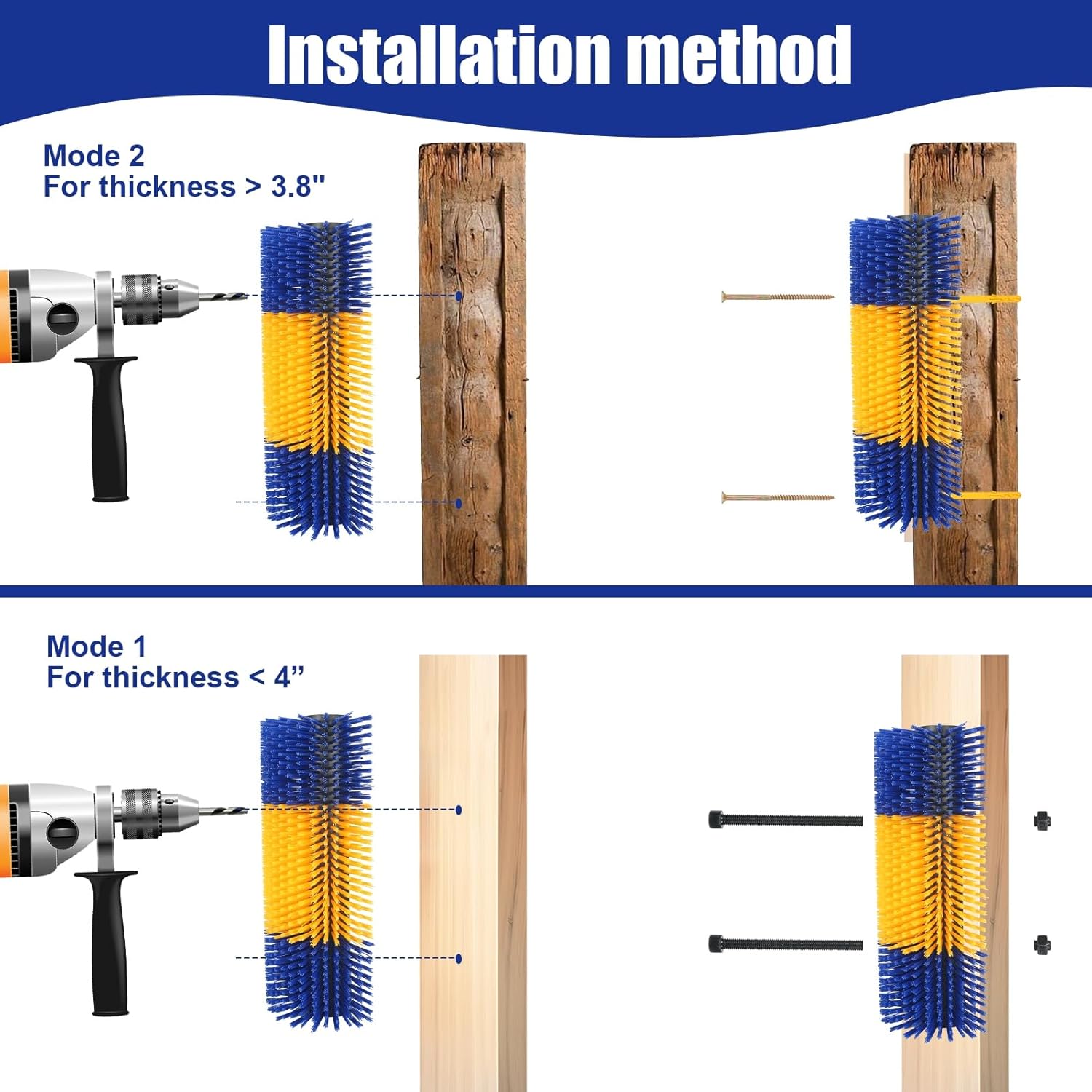 Installation method

Mode 2
For thickness > 3.8"

Mode 1
For thickness < 4”