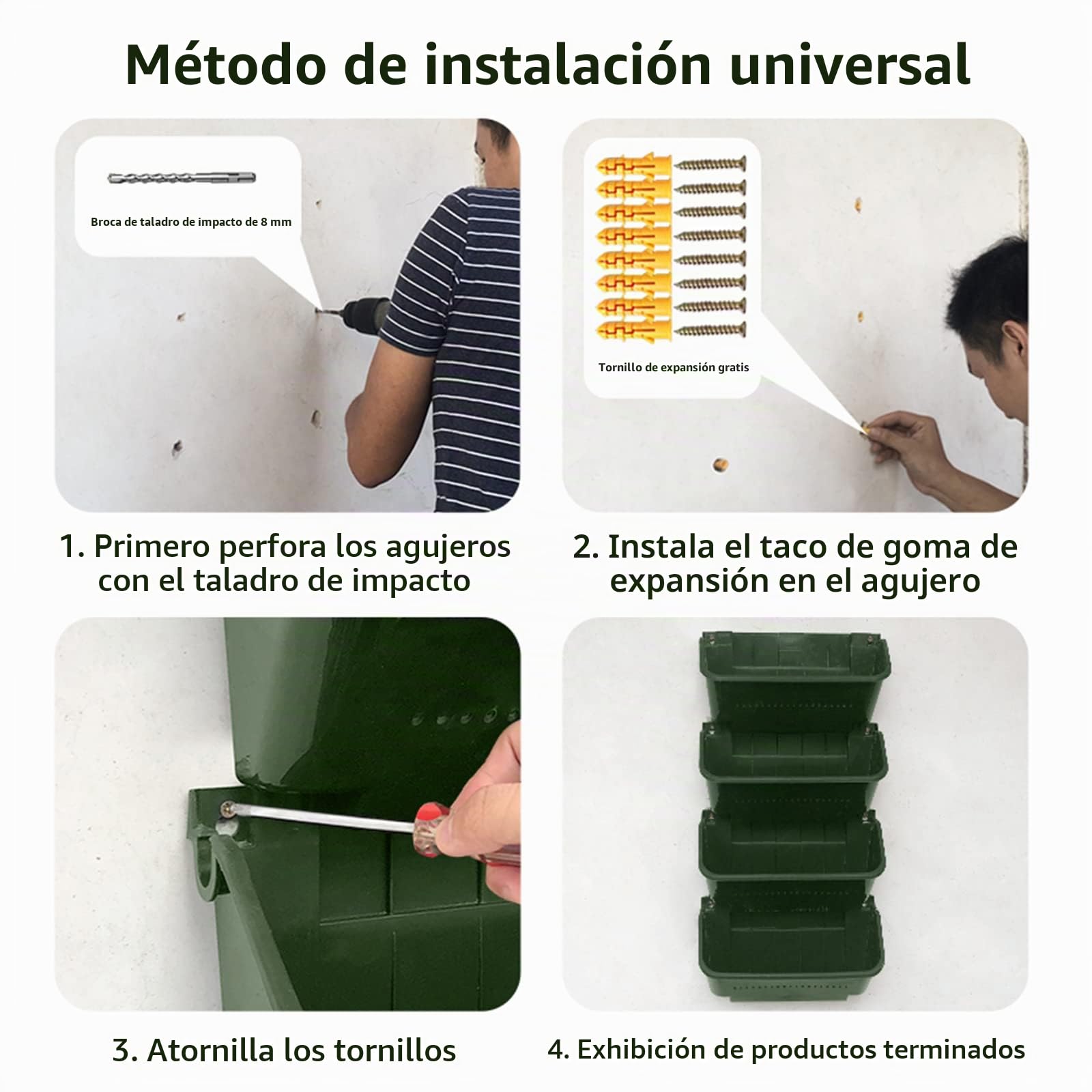 Método de instalación universal

Broca de taladro de impacto de 8 mm

1. Primero perfora los agujeros con el taladro de impacto

Tornillo de expansión gratis

2. Instala el taco de goma de expansión en el agujero

3. Atornilla los tornillos

4. Exhibición de productos terminados