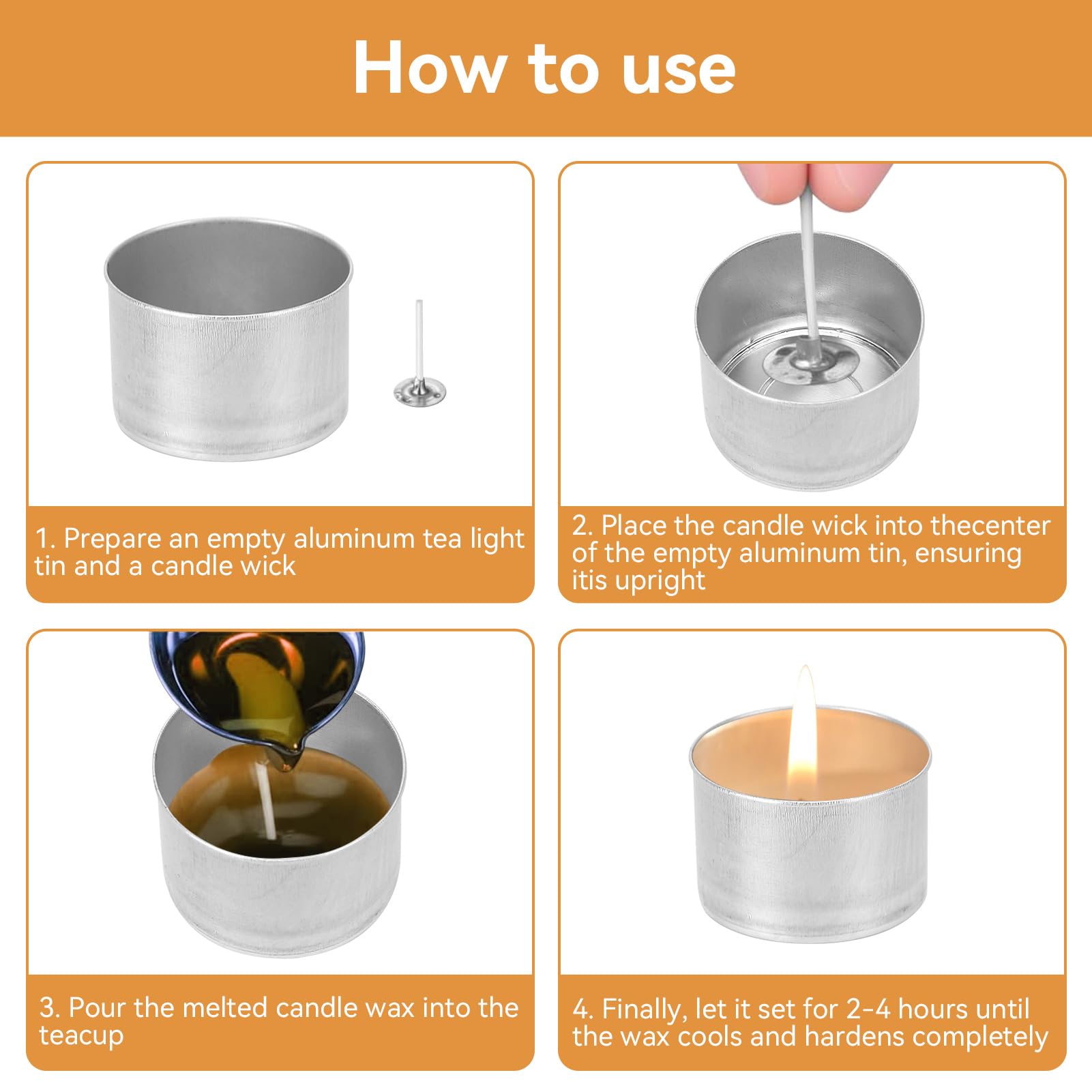 How to use

1. Prepare an empty aluminum tea light tin and a candle wick

2. Place the candle wick into thecenter of the empty aluminum tin, ensuring itis upright

3. Pour the melted candle wax into the teacup

4. Finally, let it set for 2-4 hours until the wax cools and hardens completely