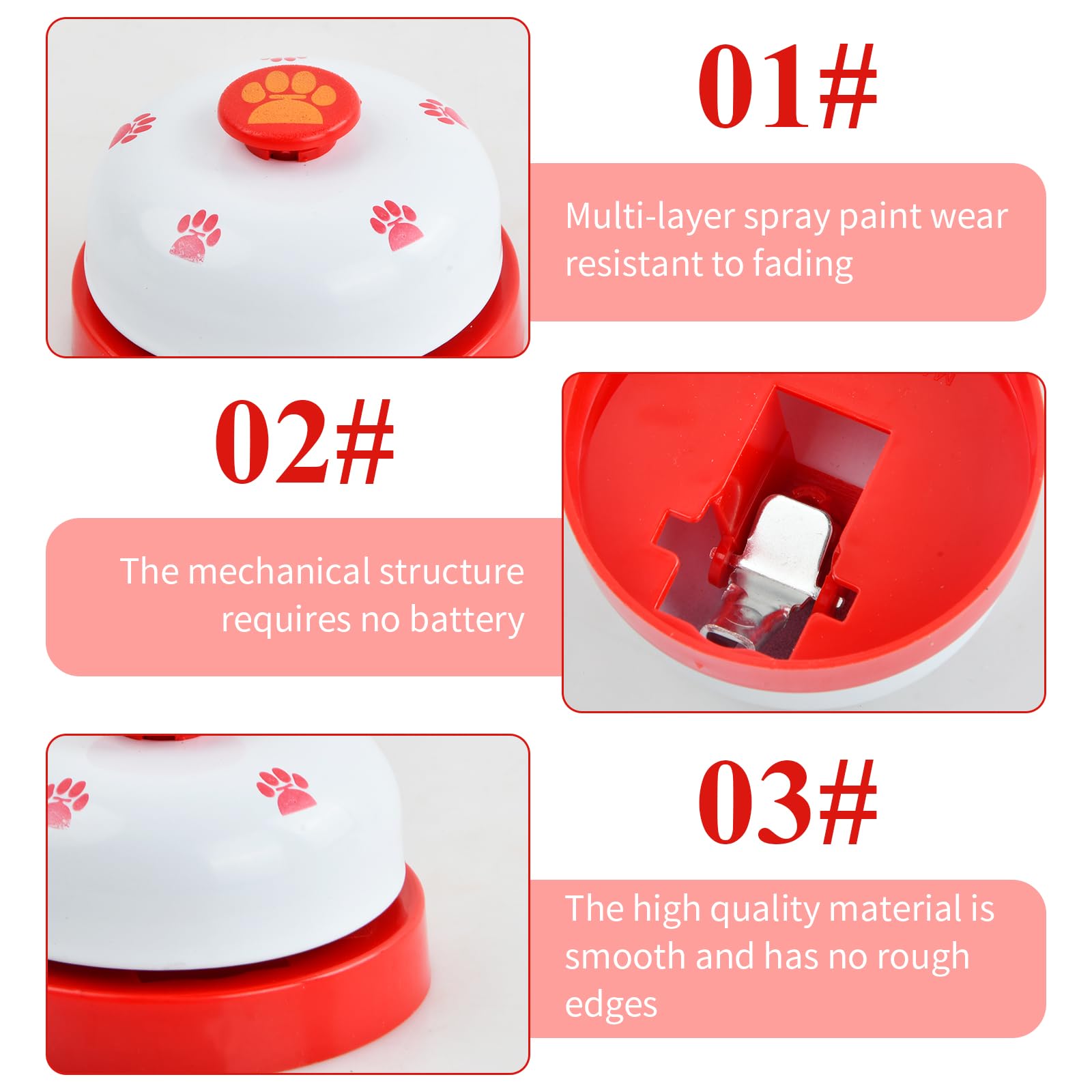 01#

Multi-layer spray paint wear resistant to fading

02#

The mechanical structure requires no battery

03#

The high quality material is smooth and has no rough edges