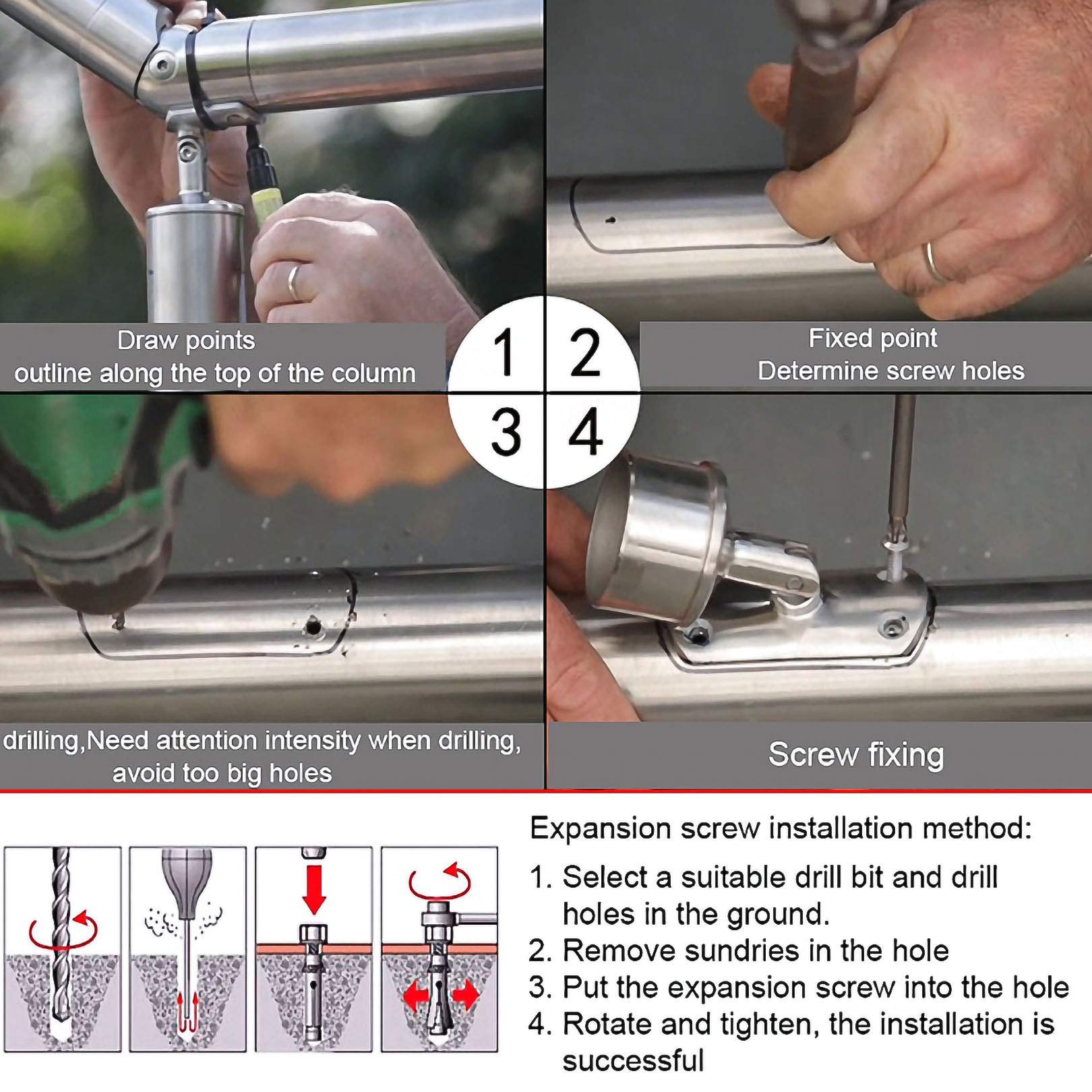 Draw points
outline along the top of the column

1 2
3 4

Fixed point
Determine screw holes

drilling,Need attention intensity when drilling, avoid too big holes

Screw fixing

Expansion screw installation method:

1. Select a suitable drill bit and drill holes in the ground.
2. Remove sundries in the hole
3. Put the expansion screw into the hole
4. Rotate and tighten, the installation is successful