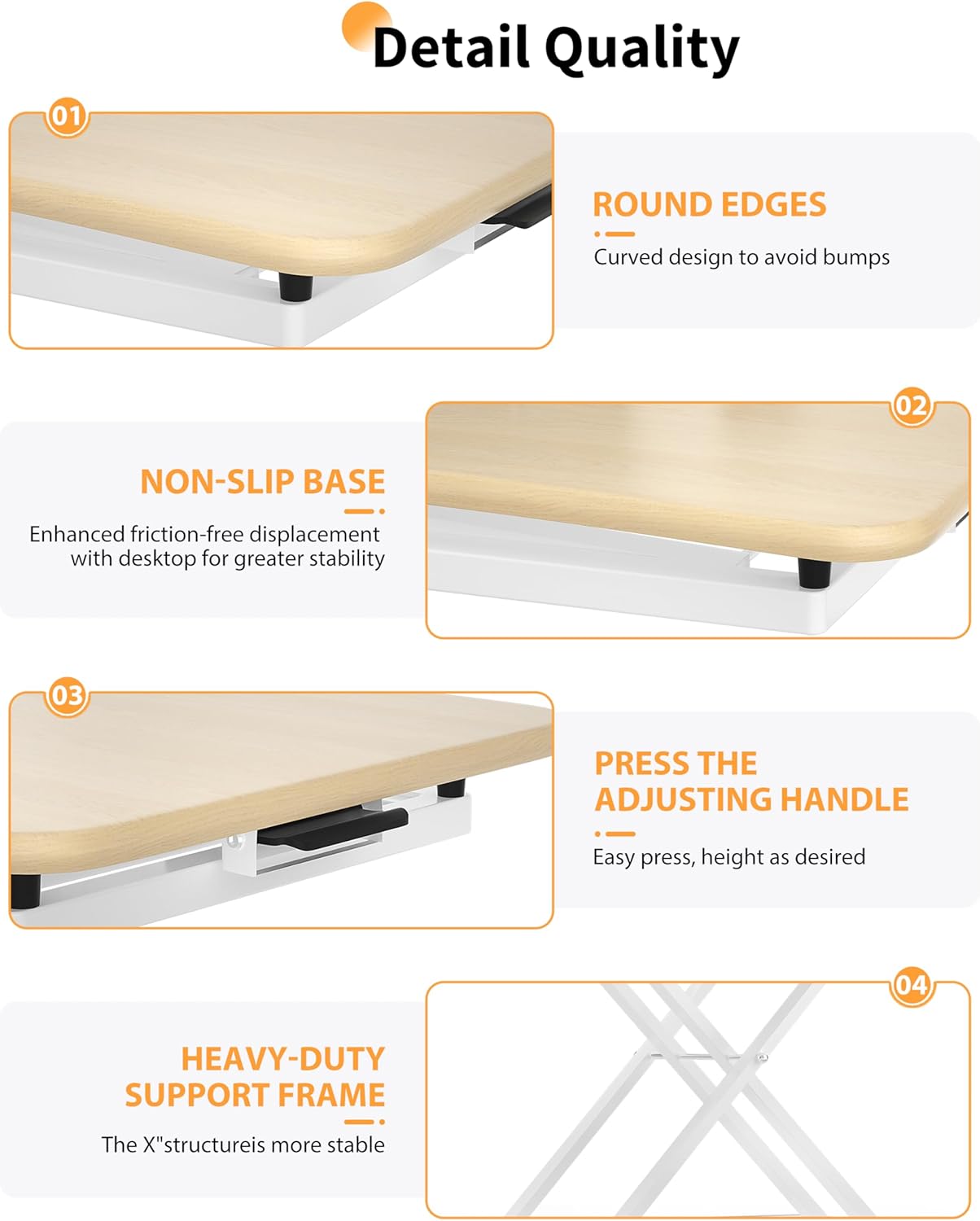 Detail Quality

01

ROUND EDGES

Curved design to avoid bumps

02

NON-SLIP BASE

Enhanced friction-free displacement with desktop for greater stability

03

PRESS THE ADJUSTING HANDLE

Easy press, height as desired

04

HEAVY-DUTY SUPPORT FRAME

The X"structureis more stable