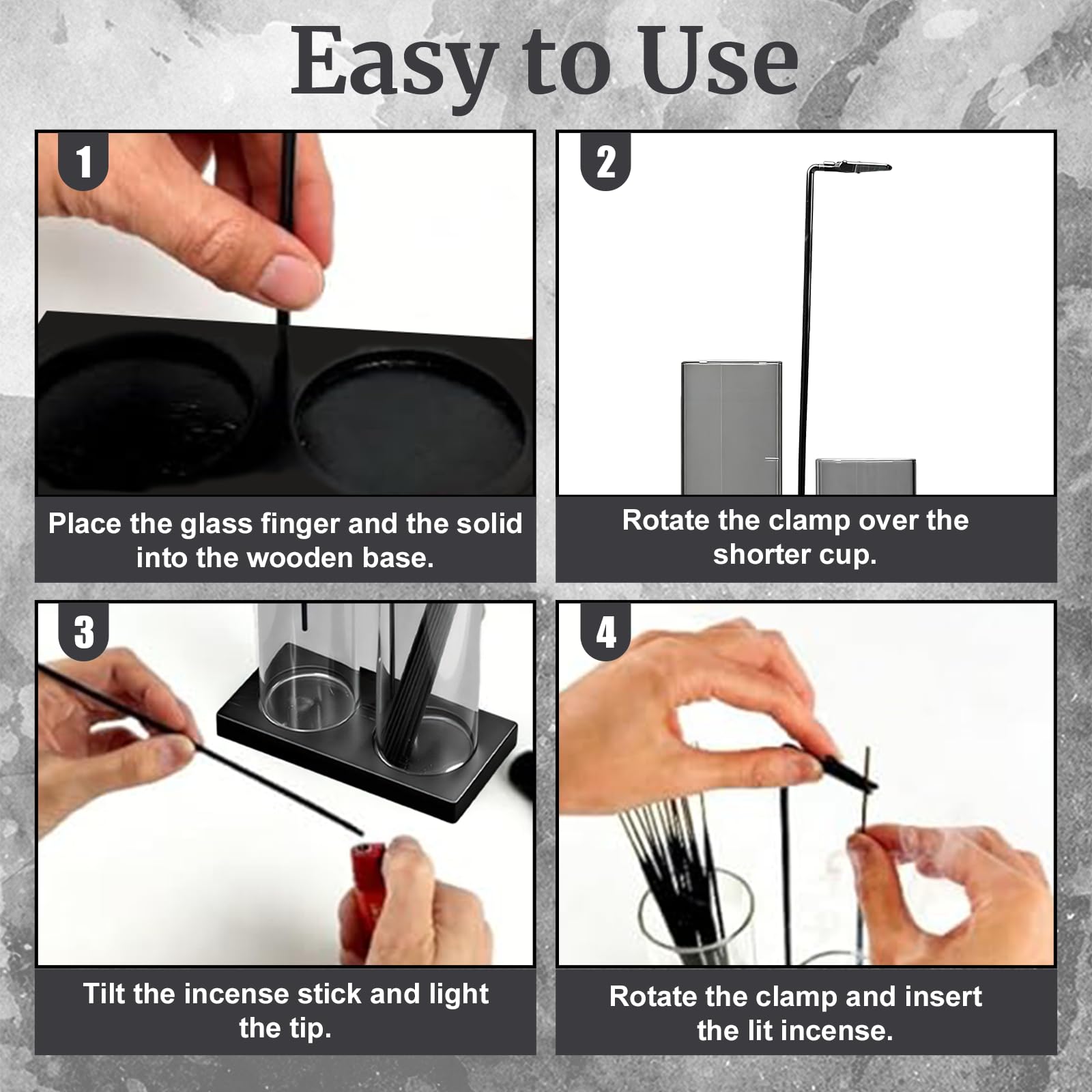 Easy to Use

1

Place the glass finger and the solid into the wooden base.

2

Rotate the clamp over the shorter cup.

3

Tilt the incense stick and light the tip.

4

Rotate the clamp and insert the lit incense.