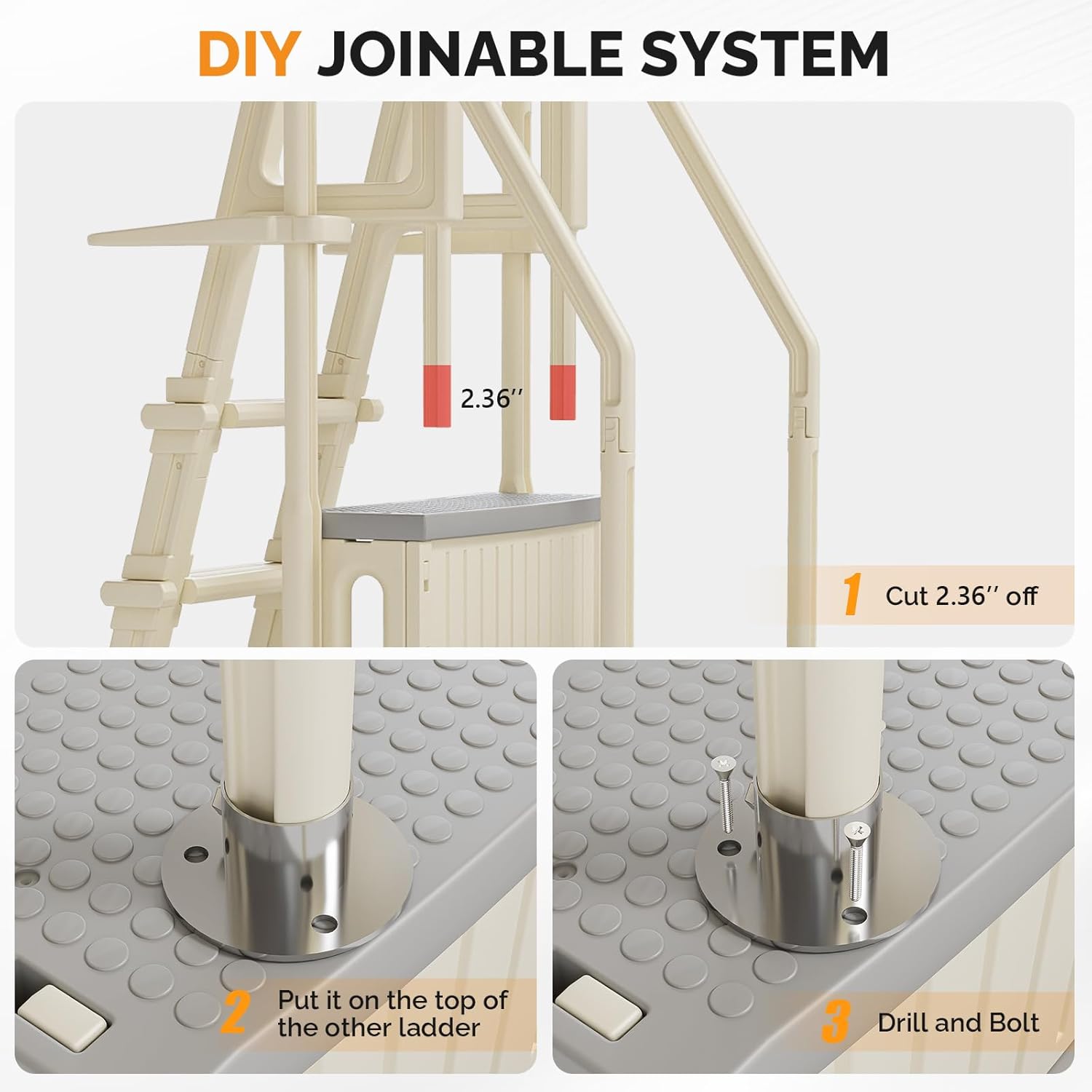 DIY JOINABLE SYSTEM

2.36''

1 Cut 2.36'' off

2 Put it on the top of the other ladder

3 Drill and Bolt