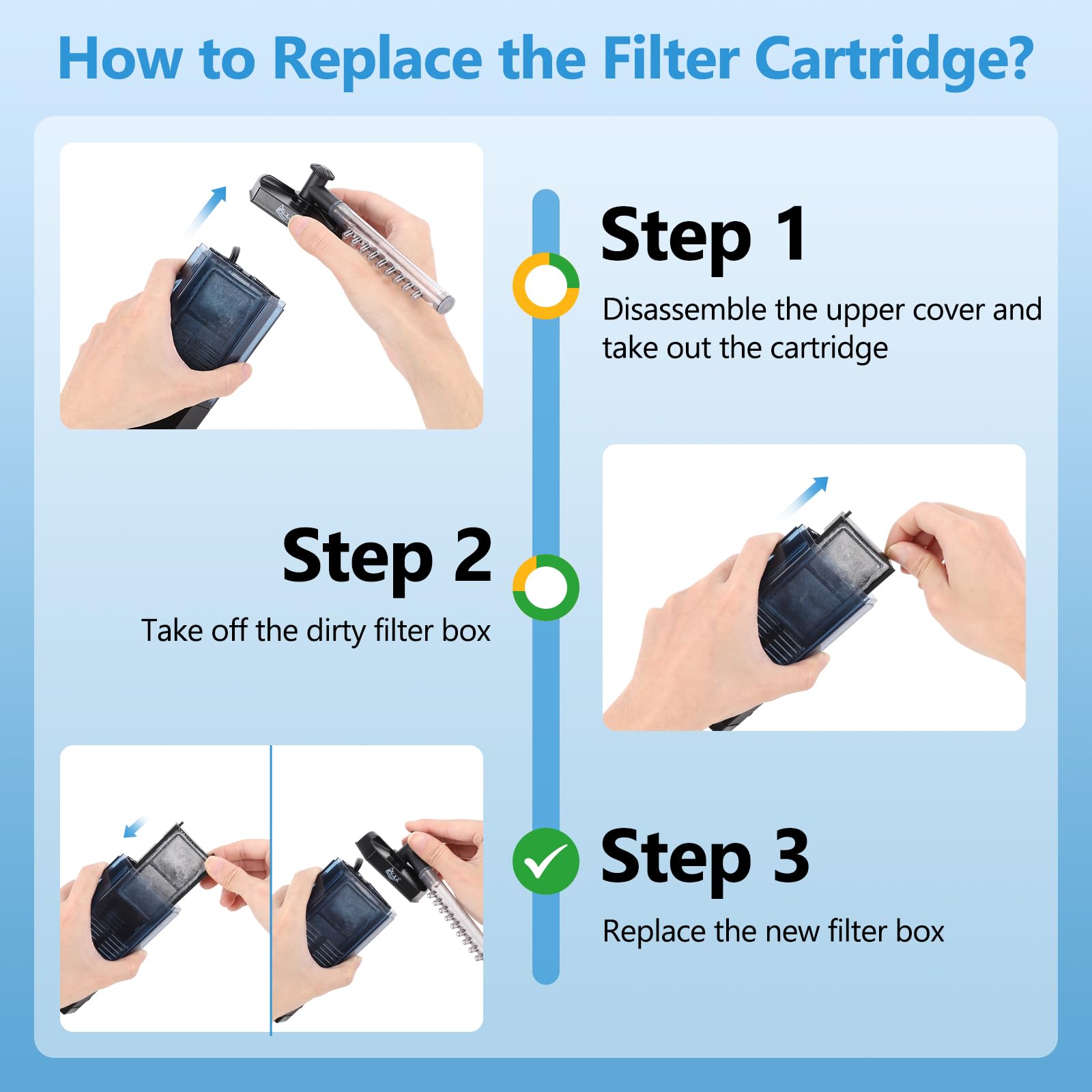 How to Replace the Filter Cartridge?

Step 1

Disassemble the upper cover and take out the cartridge

Step 2

Take off the dirty filter box

Step 3

Replace the new filter box