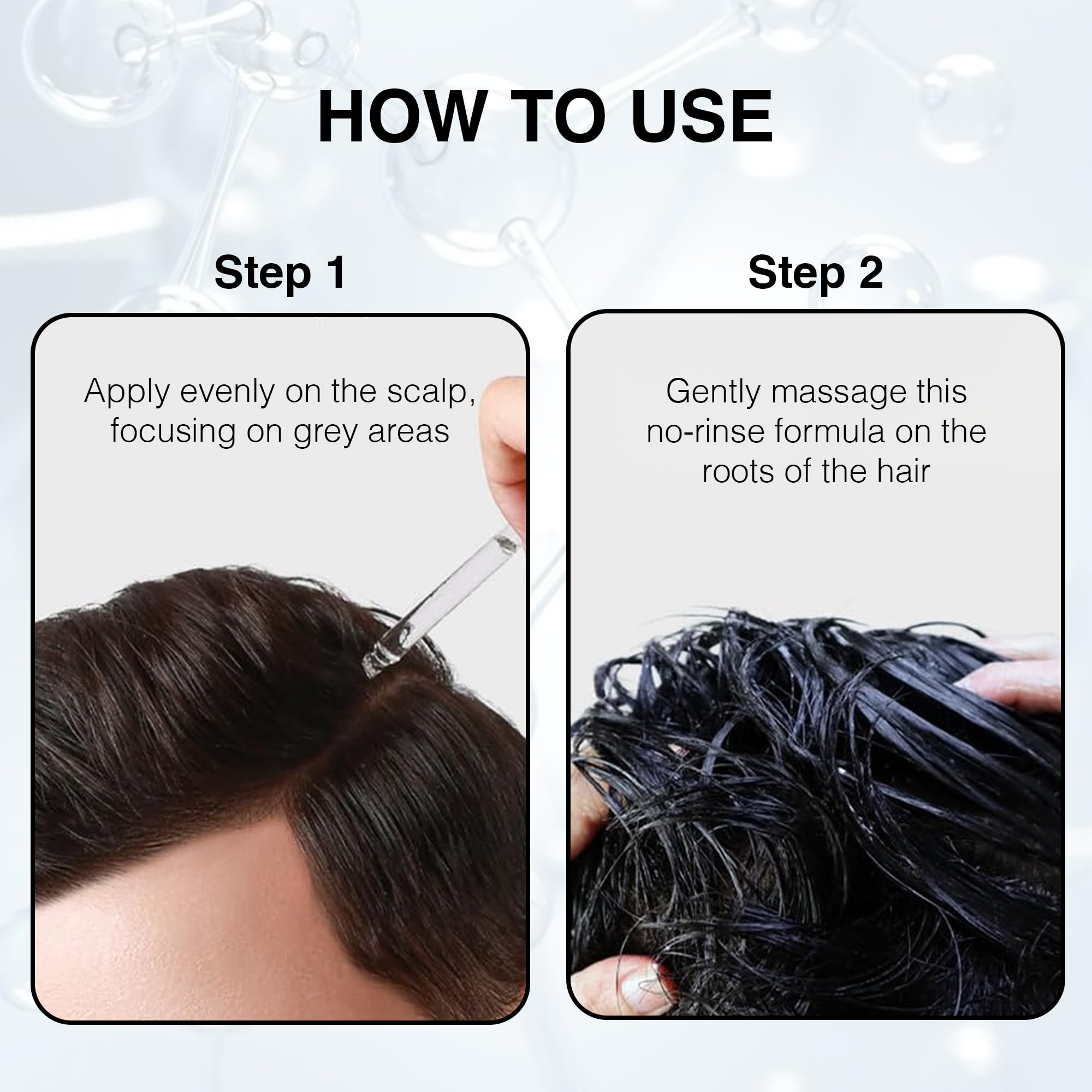 HOW TO USE

Step 1

Apply evenly on the scalp, focusing on grey areas

Step 2

Gently massage this no-rinse formula on the roots of the hair