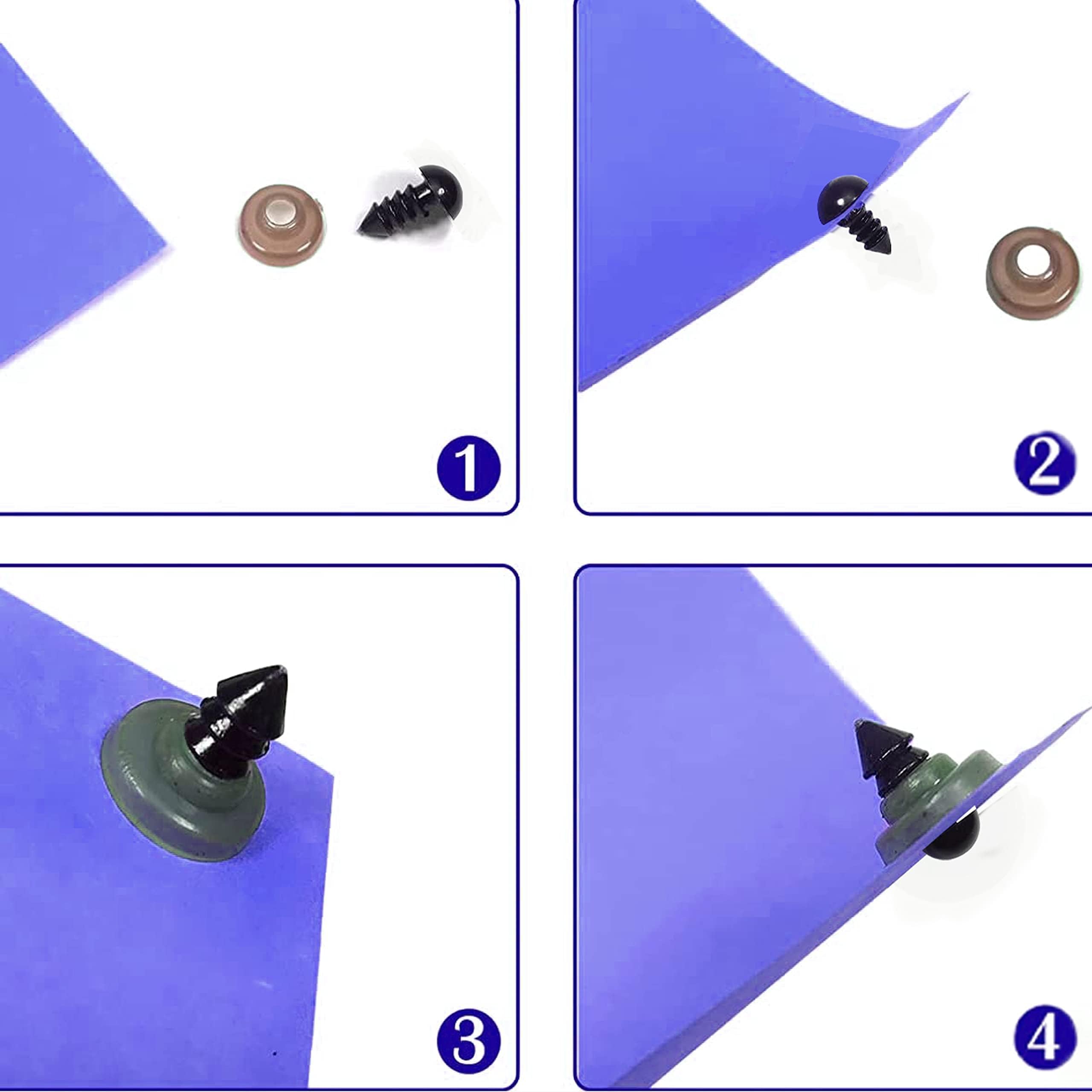 1

2

3

4