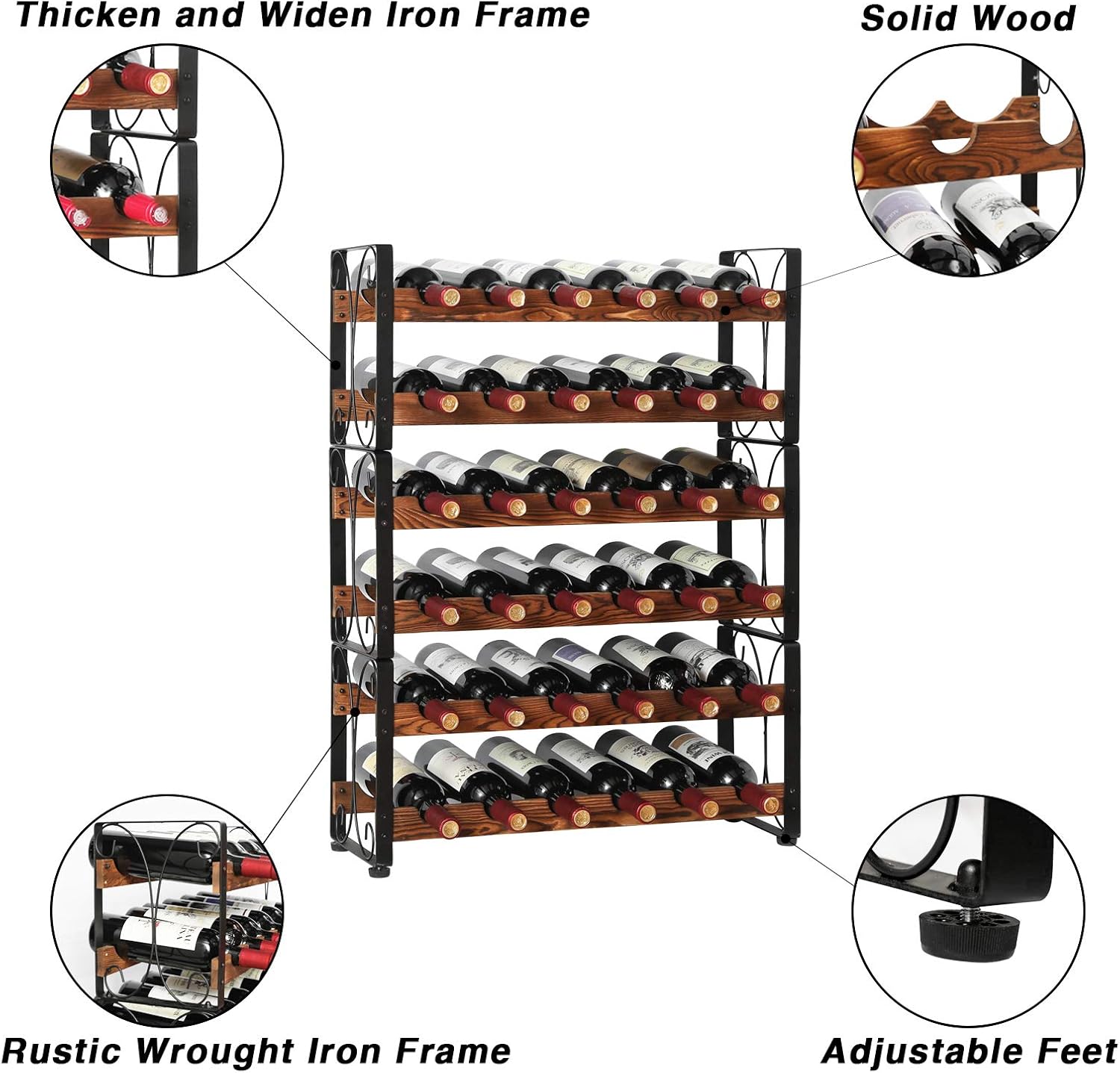 Thicken and Widen Iron Frame

Solid Wood

Rustic Wrought Iron Frame

Adjustable Feet