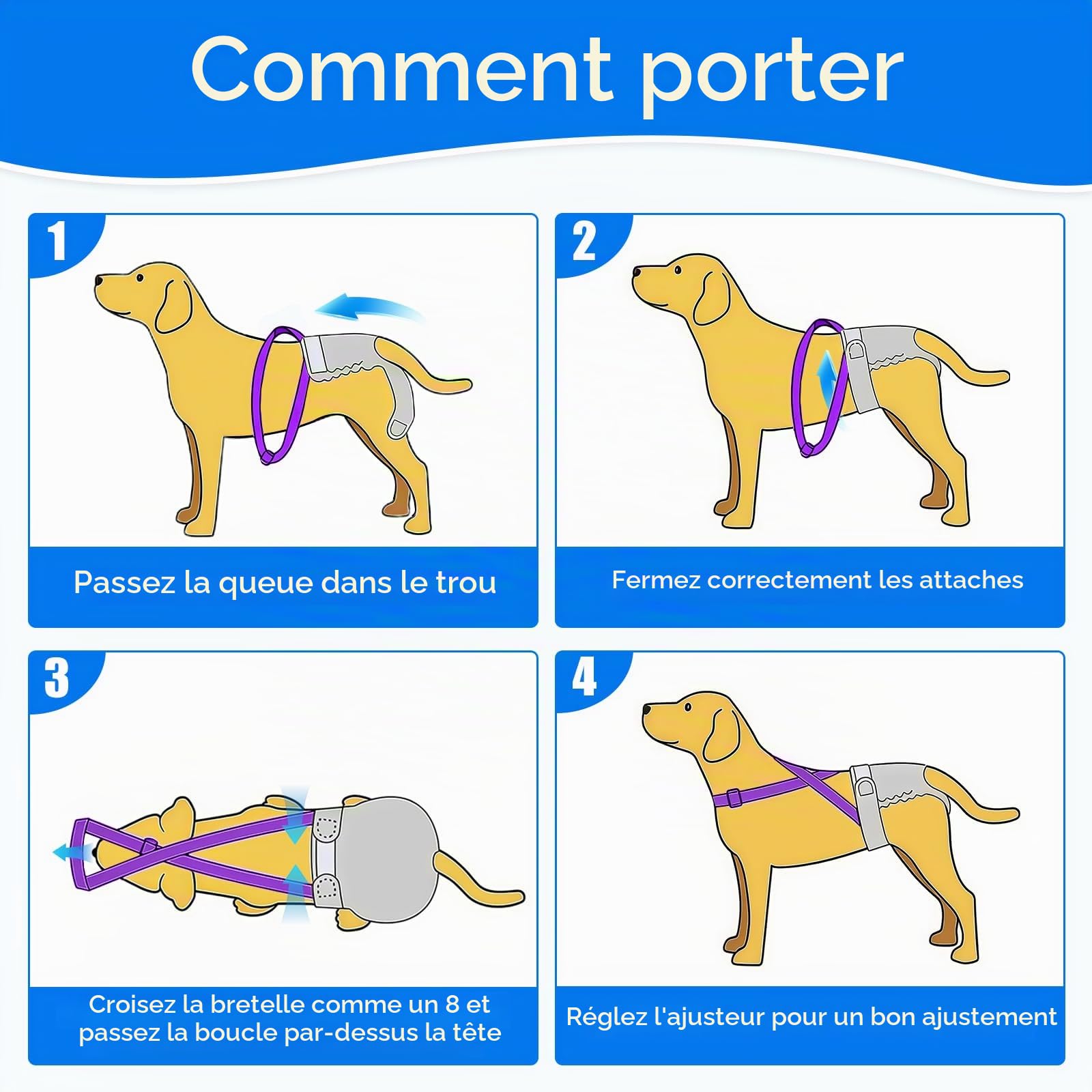 Comment porter

1

Passez la queue dans le trou

2

Fermez correctement les attaches

3

Croisez la bretelle comme un 8 et passez la boucle par-dessus la tête

4

Réglez l'ajusteur pour un bon ajustement