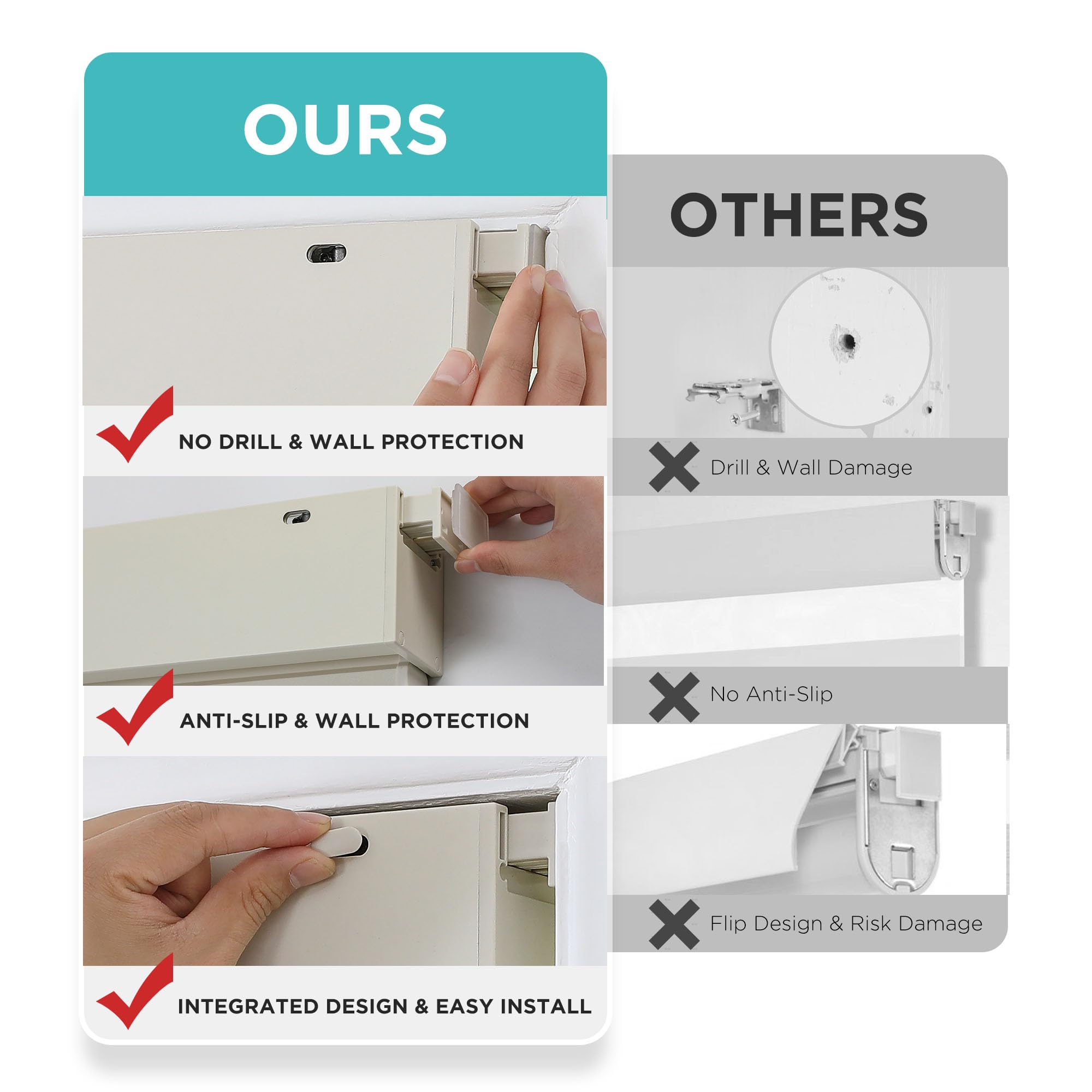 OURS

NO DRILL & WALL PROTECTION

ANTI-SLIP & WALL PROTECTION

INTEGRATED DESIGN & EASY INSTALL

OTHERS

Drill & Wall Damage

No Anti-Slip

Flip Design & Risk Damage